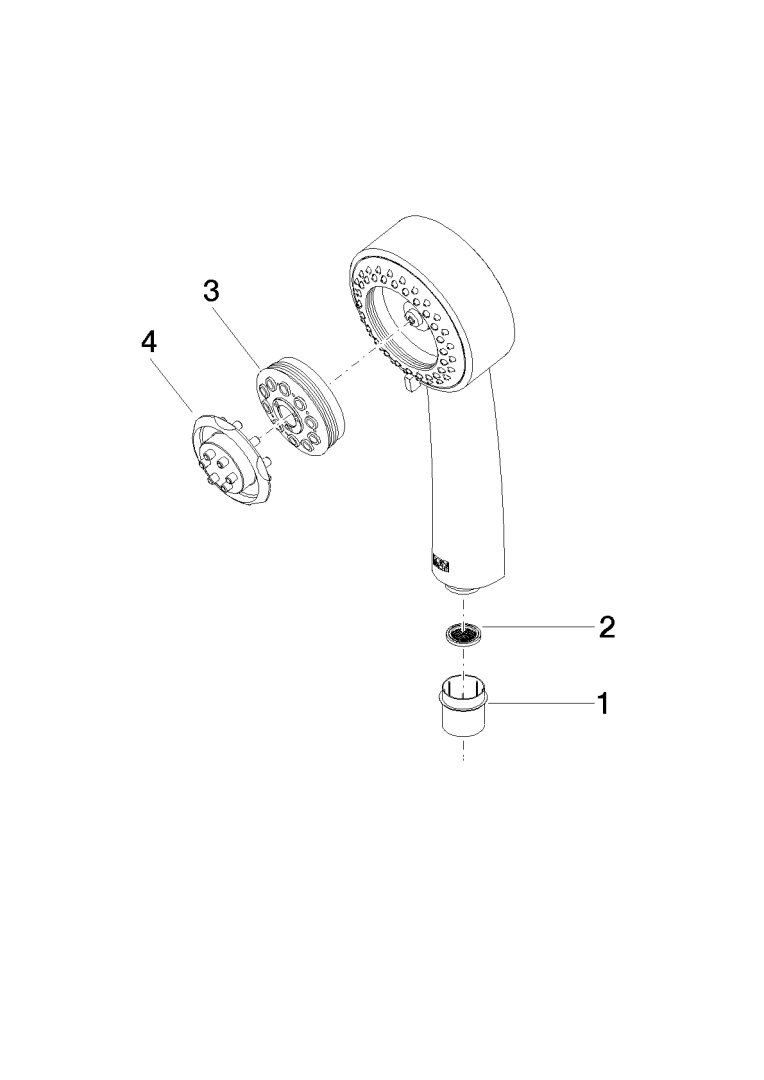 3

4

2

1