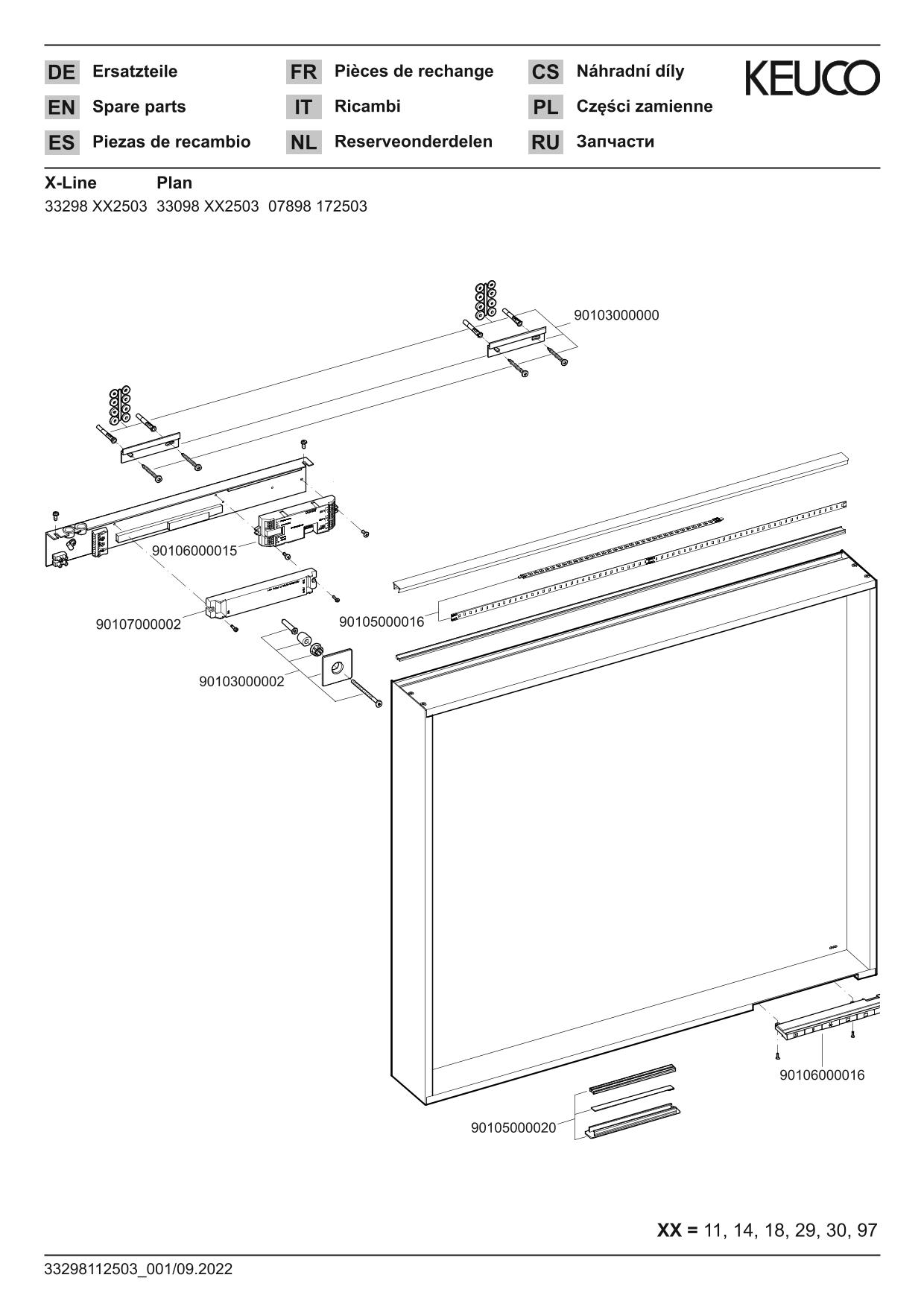 DE Ersatzteile
EN Spare parts
ES Piezas de recambio

FR Pièces de rechange
IT Ricambi
NL Reserveonderdelen

CS Náhradní díly
PL Części zamienne
RU Запчасти

KEUCO

X-Line Plan
33298 XX2503 33098 XX2503 07898 172503

90103000000
90106000015
90107000002
90105000016
90103000002
90106000016
90105000020

XX = 11, 14, 18, 29, 30, 97

33298112503_001/09.2022