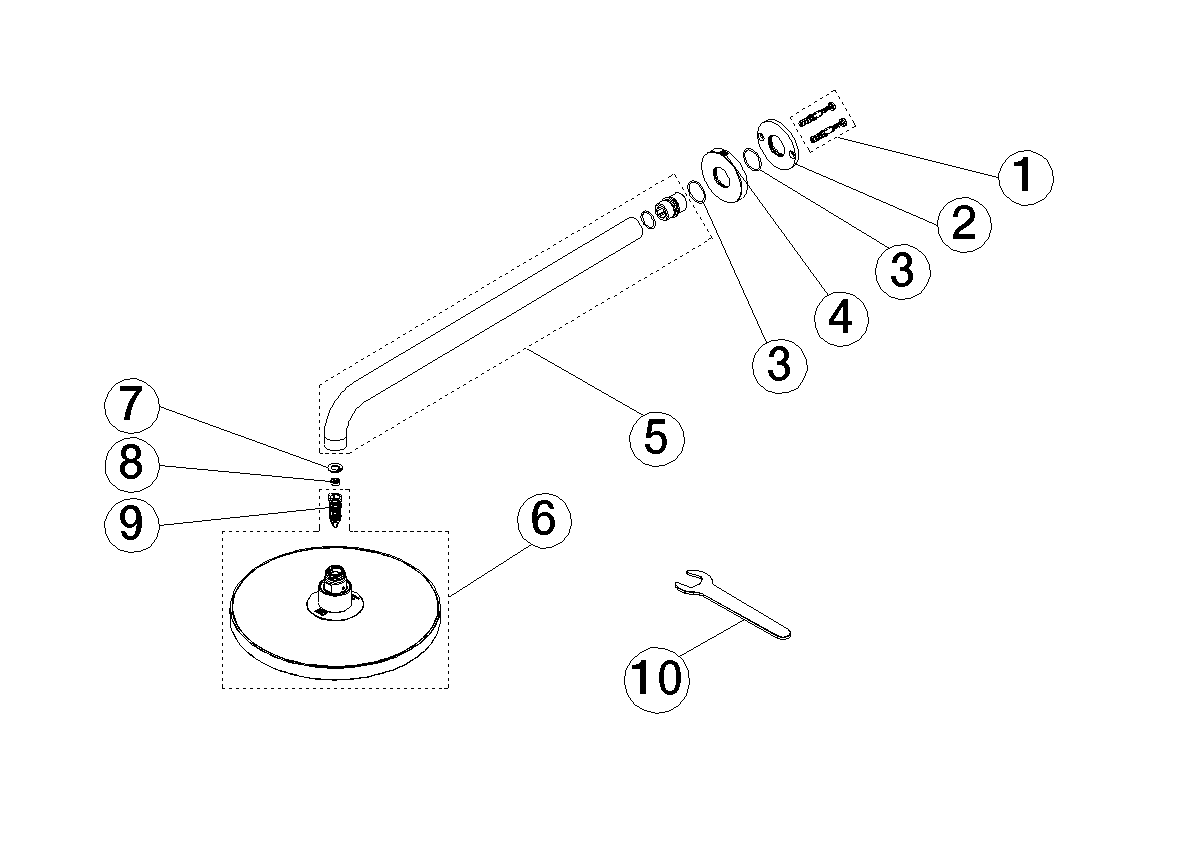 1
2
3
4
3
5
7
8
9
6
10