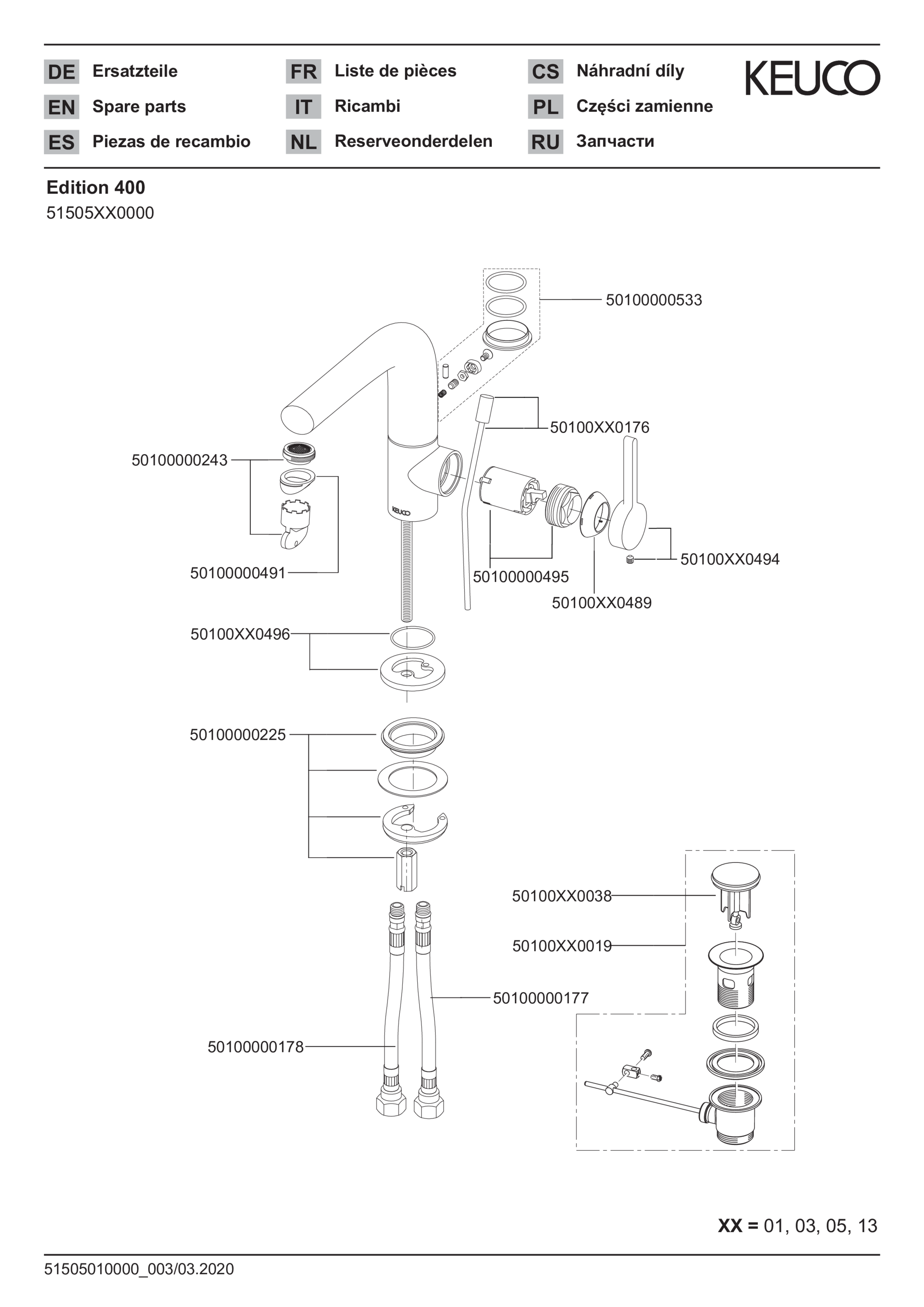 DE Ersatzteile
EN Spare parts
ES Piezas de recambio

FR Liste de pièces
IT Ricambi
NL Reserveonderdelen

CS Náhradní díly
PL Części zamienne
RU Запчасти

KEUCO

Edition 400
51505XX0000

50100000533
50100XX0176
50100000243
KEUCO
50100XX0494
50100000491
50100000495
50100XX0489
50100XX0496
50100000225
50100XX0038
50100XX0019
50100000177
50100000178

XX = 01, 03, 05, 13

51505010000_003/03.2020