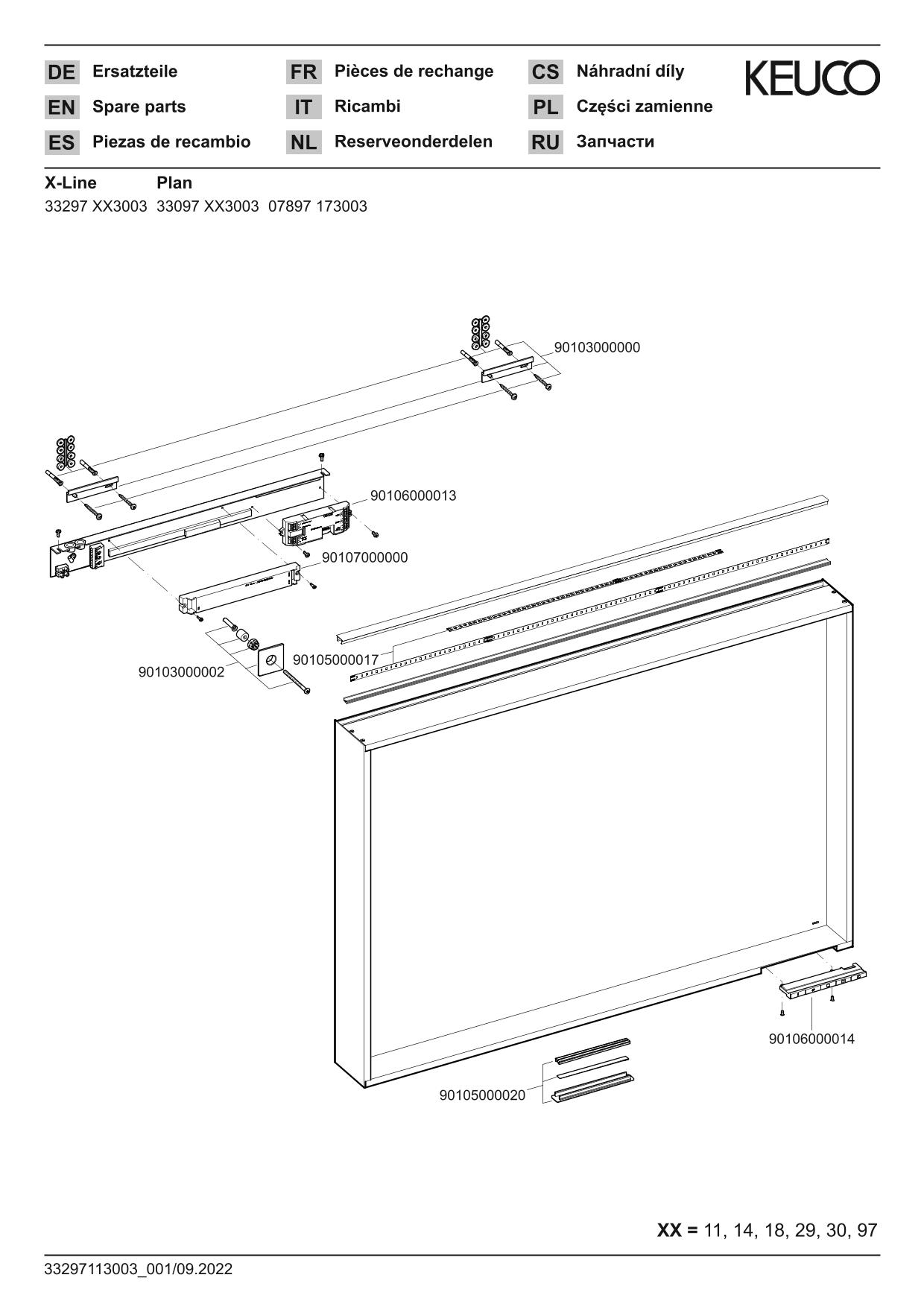 DE Ersatzteile
EN Spare parts
ES Piezas de recambio

FR Pièces de rechange
IT Ricambi
NL Reserveonderdelen

CS Náhradní díly
PL Części zamienne
RU Запчасти

KEUCO

X-Line Plan
33297 XX3003 33097 XX3003 07897 173003

90103000000
90106000013
90107000000
90105000017
90103000002
90106000014
90105000020

XX = 11, 14, 18, 29, 30, 97

33297113003_001/09.2022