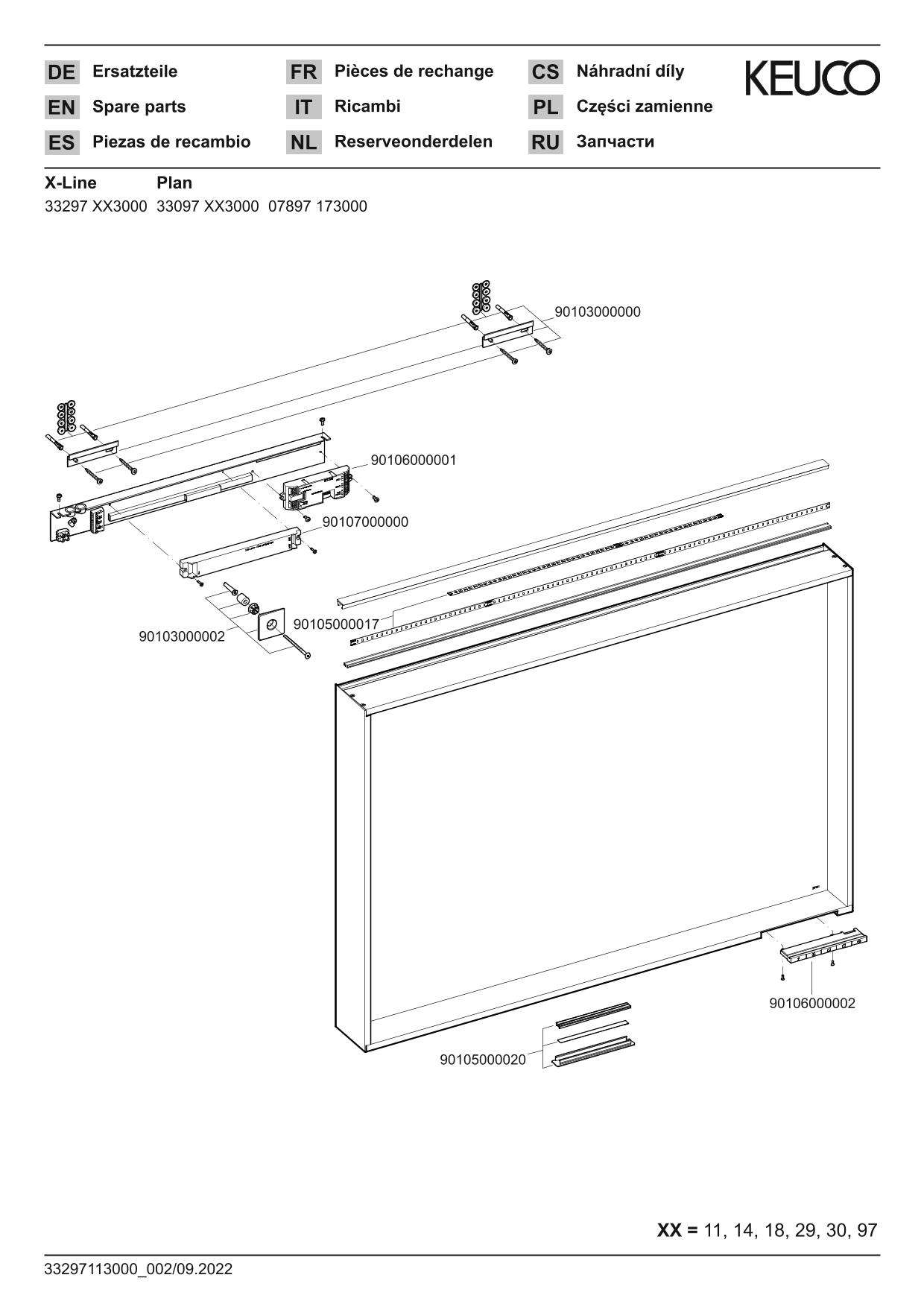 DE Ersatzteile
EN Spare parts
ES Piezas de recambio

FR Pièces de rechange
IT Ricambi
NL Reserveonderdelen

CS Náhradní díly
PL Części zamienne
RU Запчасти

KEUCO

X-Line Plan
33297 XX3000 33097 XX3000 07897 173000

90103000000

90106000001

90107000000

90105000017

90103000002

90106000002

90105000020

XX = 11, 14, 18, 29, 30, 97

33297113000_002/09.2022