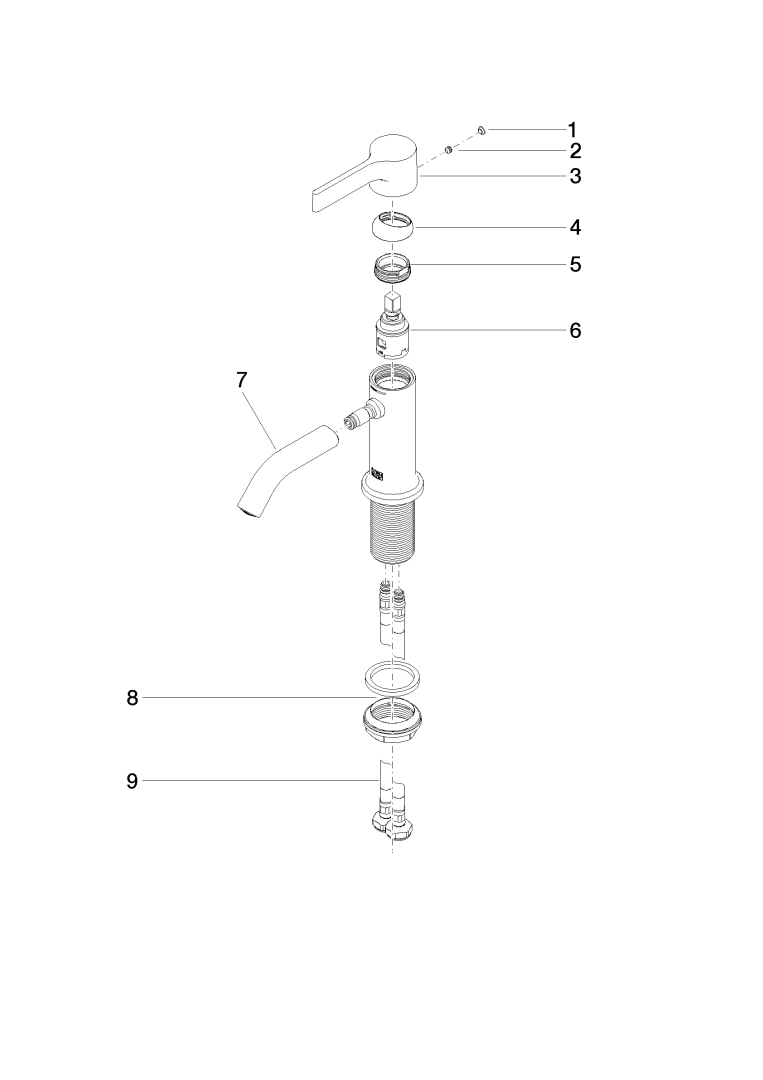 1
2
3
4
5
6
7
8
9