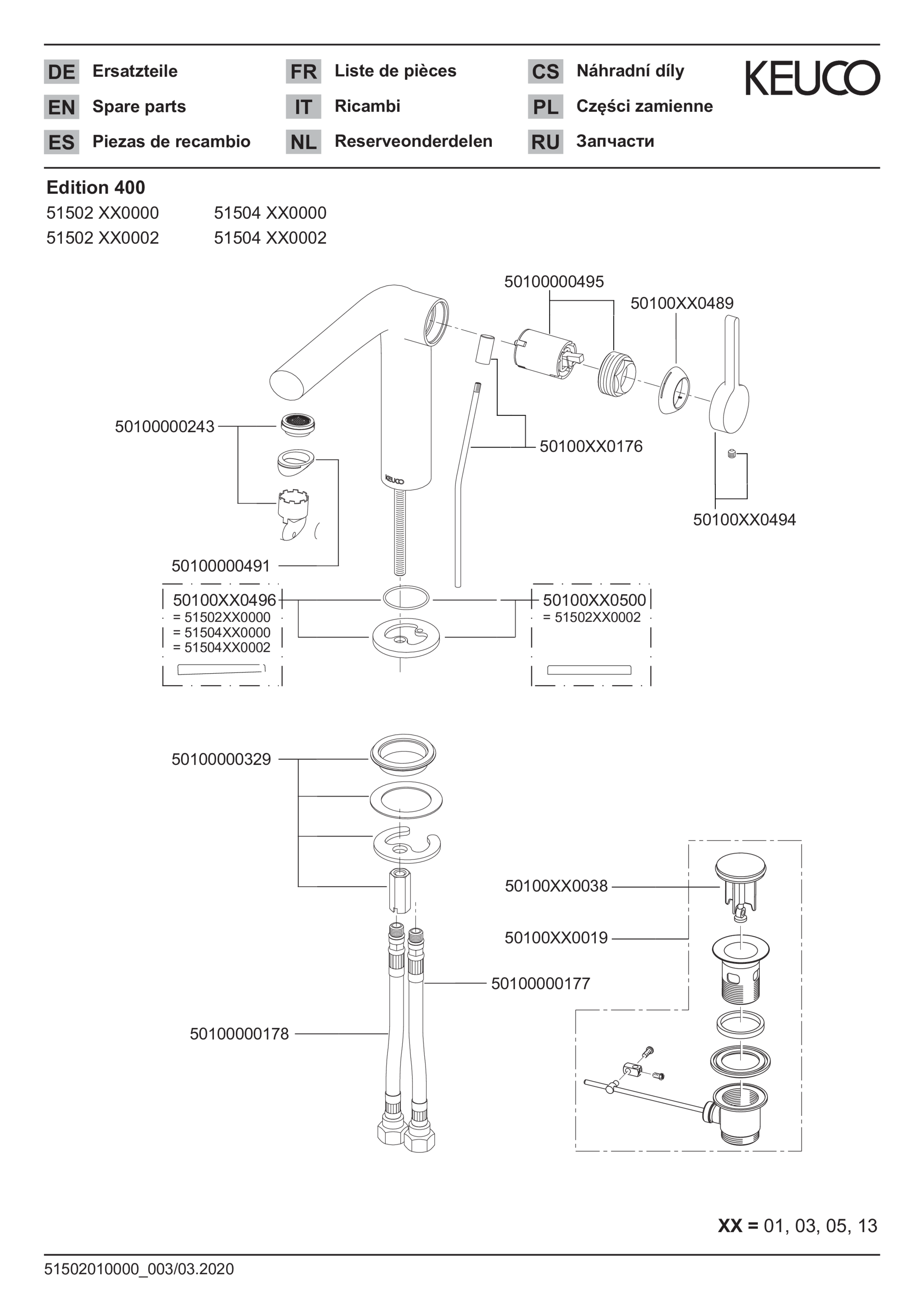 DE Ersatzteile
EN Spare parts
ES Piezas de recambio

FR Liste de pièces
IT Ricambi
NL Reserveonderdelen

CS Náhradní díly
PL Części zamienne
RU Запчасти

KEUCO

Edition 400
51502 XX0000
51502 XX0002
51504 XX0000
51504 XX0002

50100000495
50100XX0489
50100000243
50100XX0176
KEUCO
50100XX0494
50100000491
50100XX0496
= 51502XX0000
= 51504XX0000
= 51504XX0002
50100XX0500
= 51502XX0002

50100000329
50100XX0038
50100XX0019
50100000177
50100000178

XX = 01, 03, 05, 13

51502010000_003/03.2020