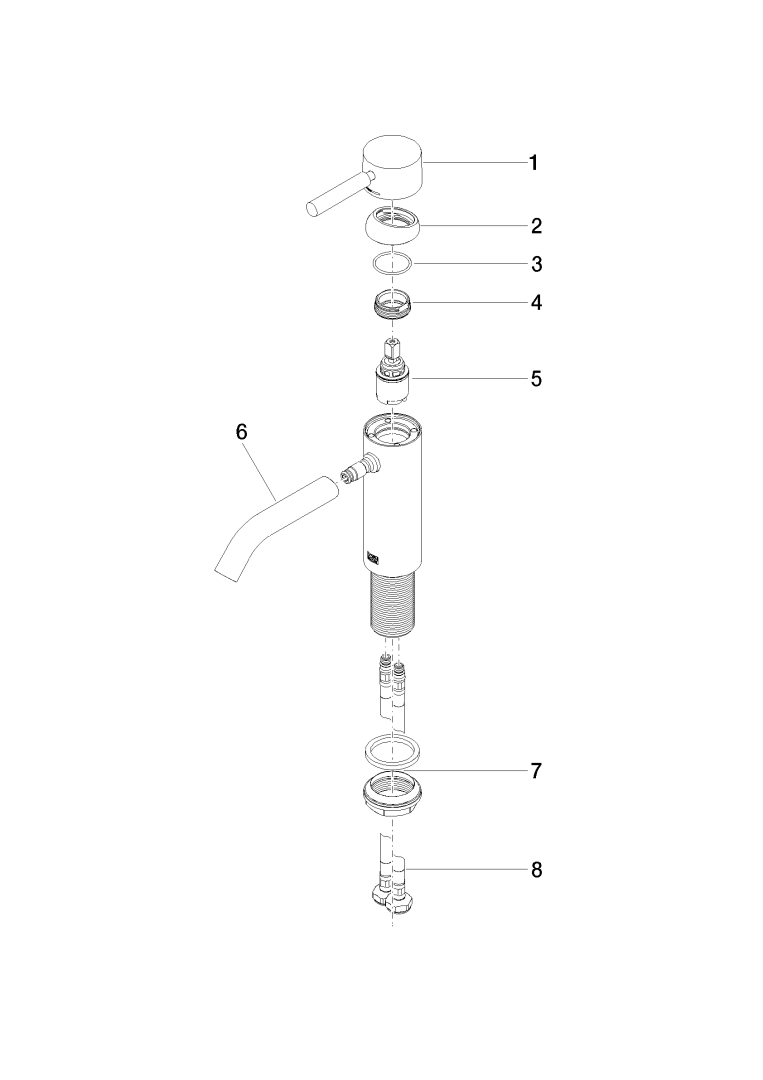 1
2
3
4
5
6
7
8