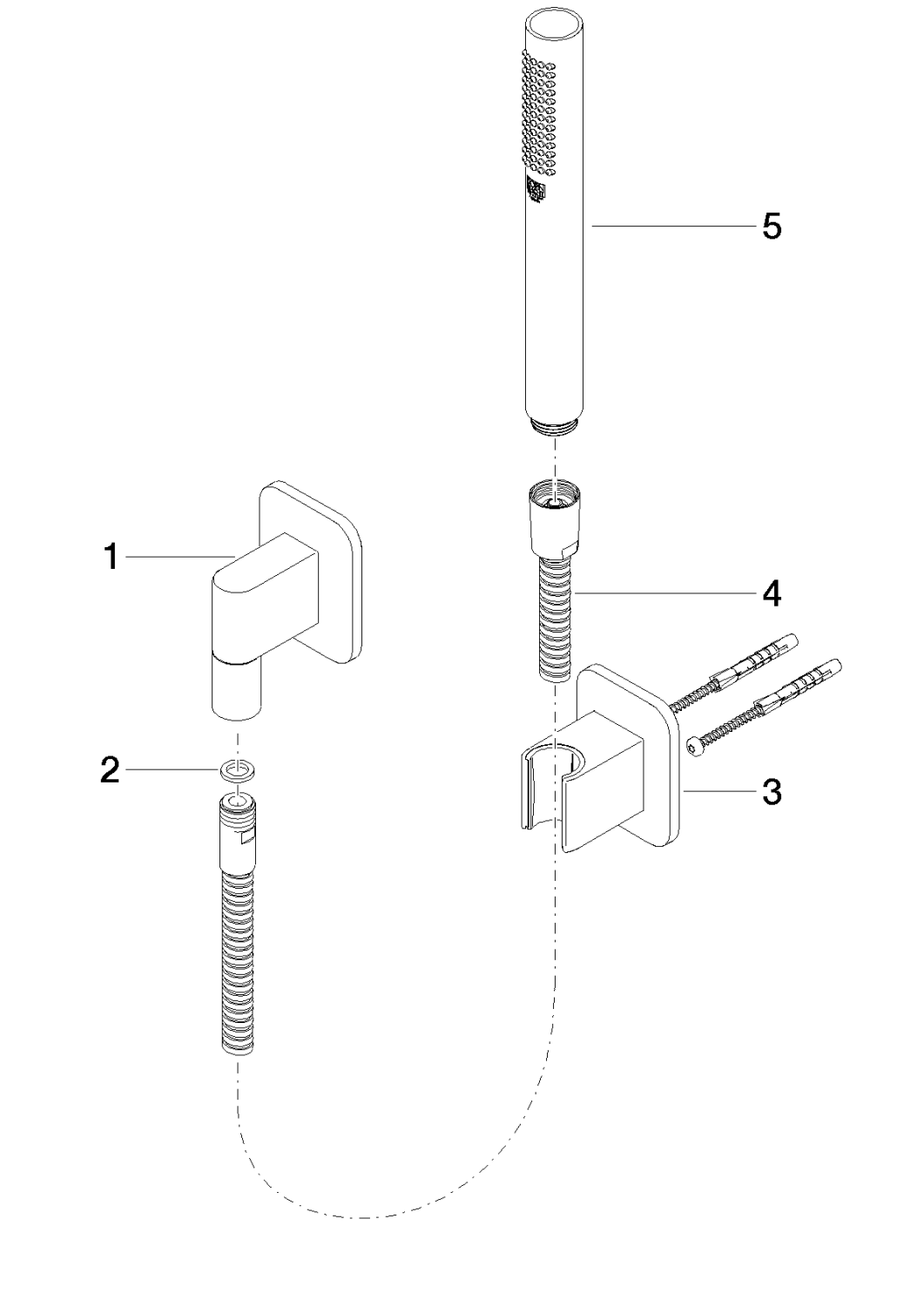 5

1

4

2

3