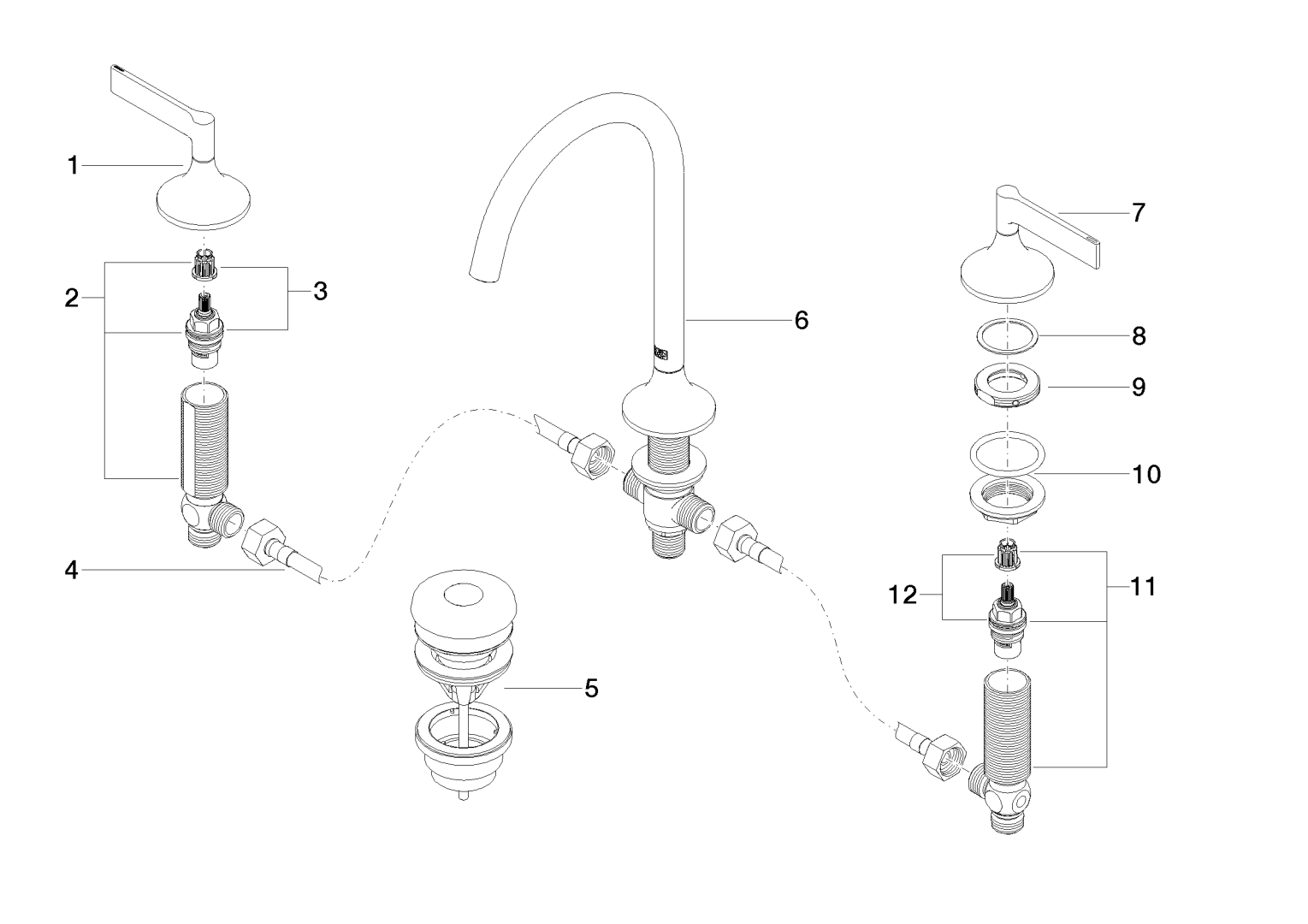 1
2
3
4
5
6
7
8
9
10
12
11