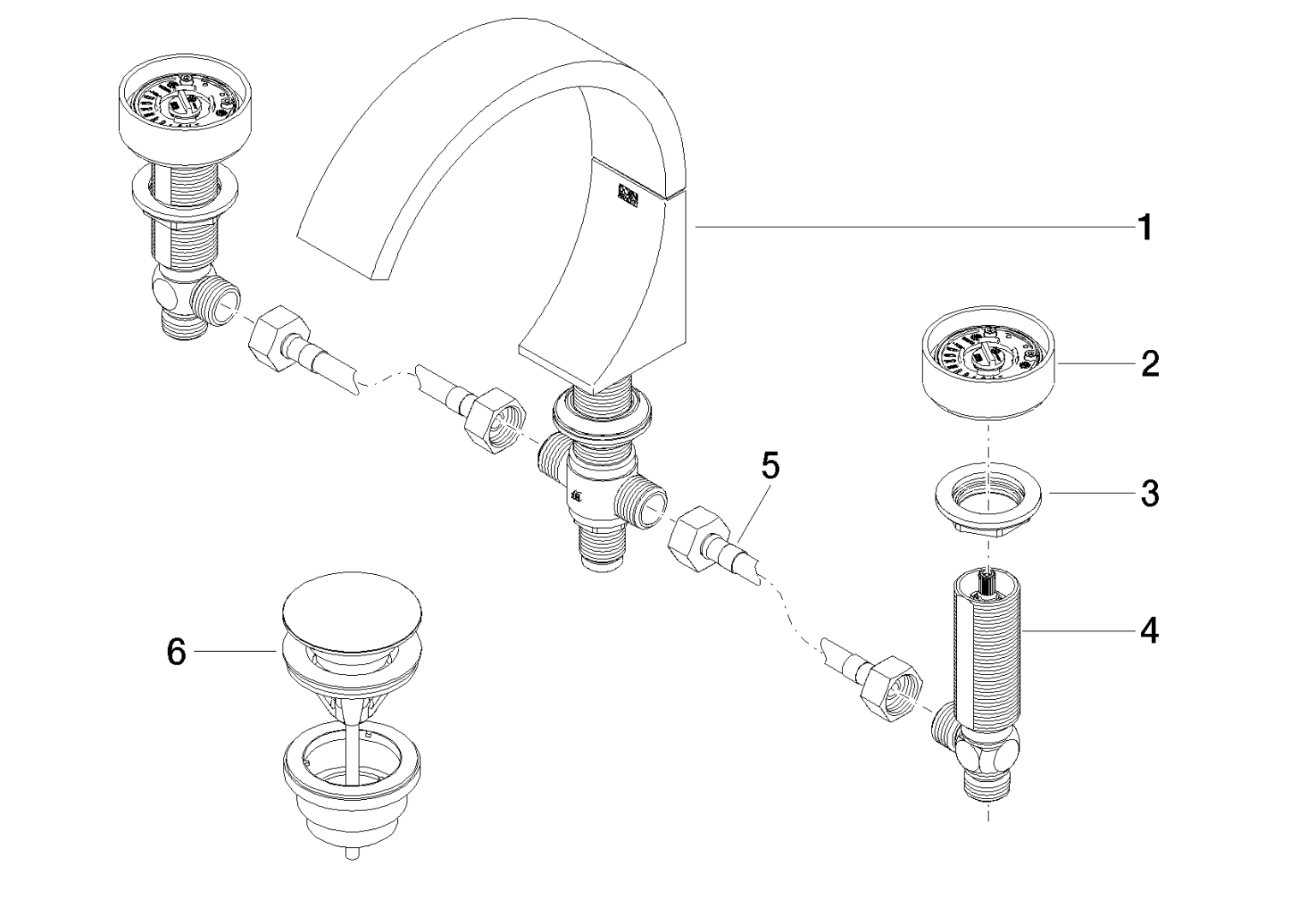 1
2
5
3
4
6