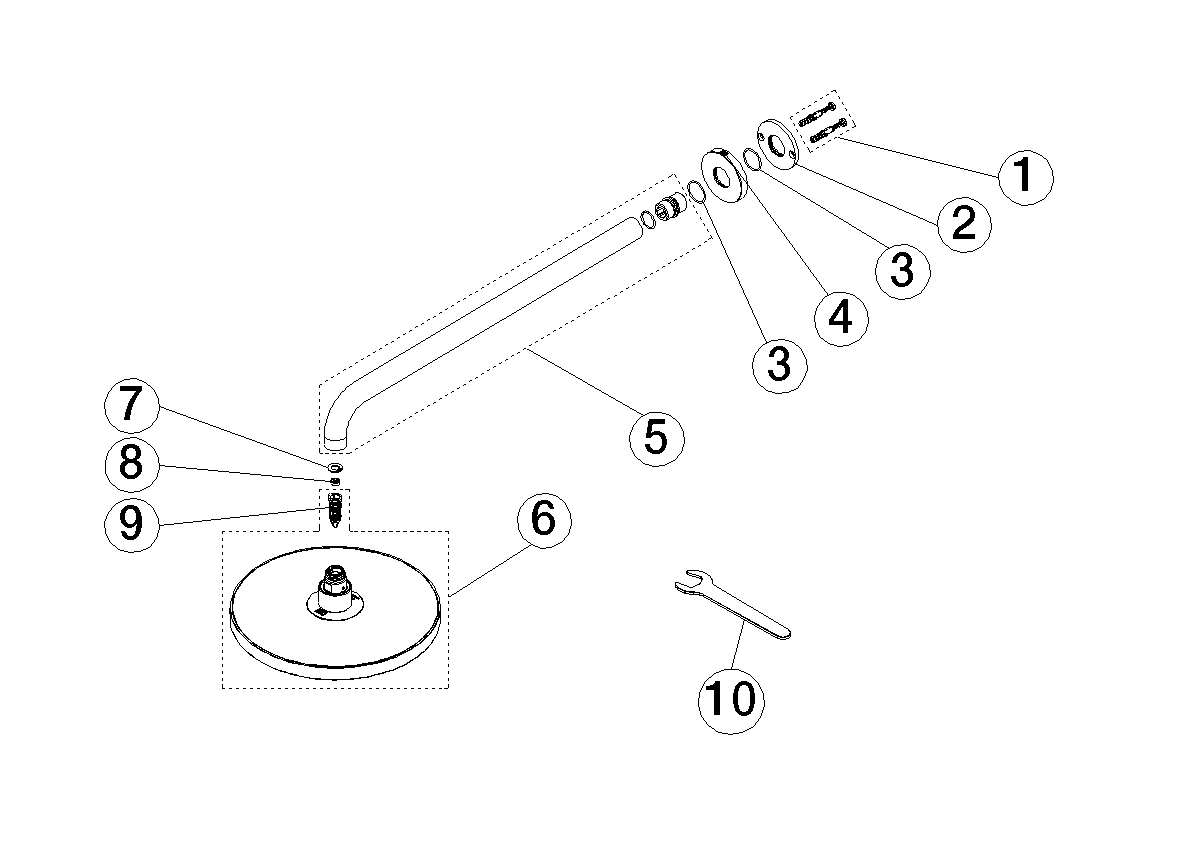 1
2
3
4
3
5
7
8
9
6
10