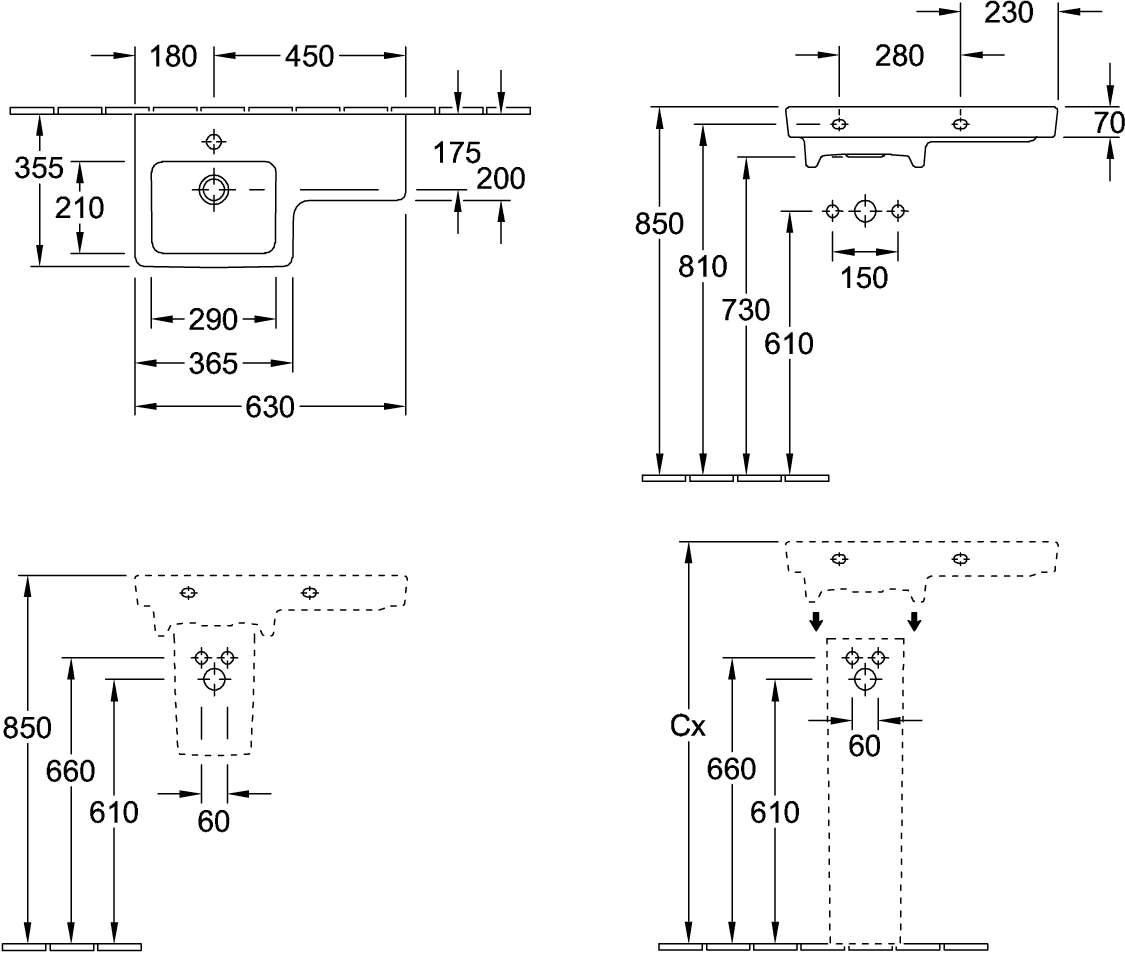 180
450
355
210
175
200
290
365
630

230
280
70
850
810
730
610
150

850
660
610
60

Cx
660
610
60