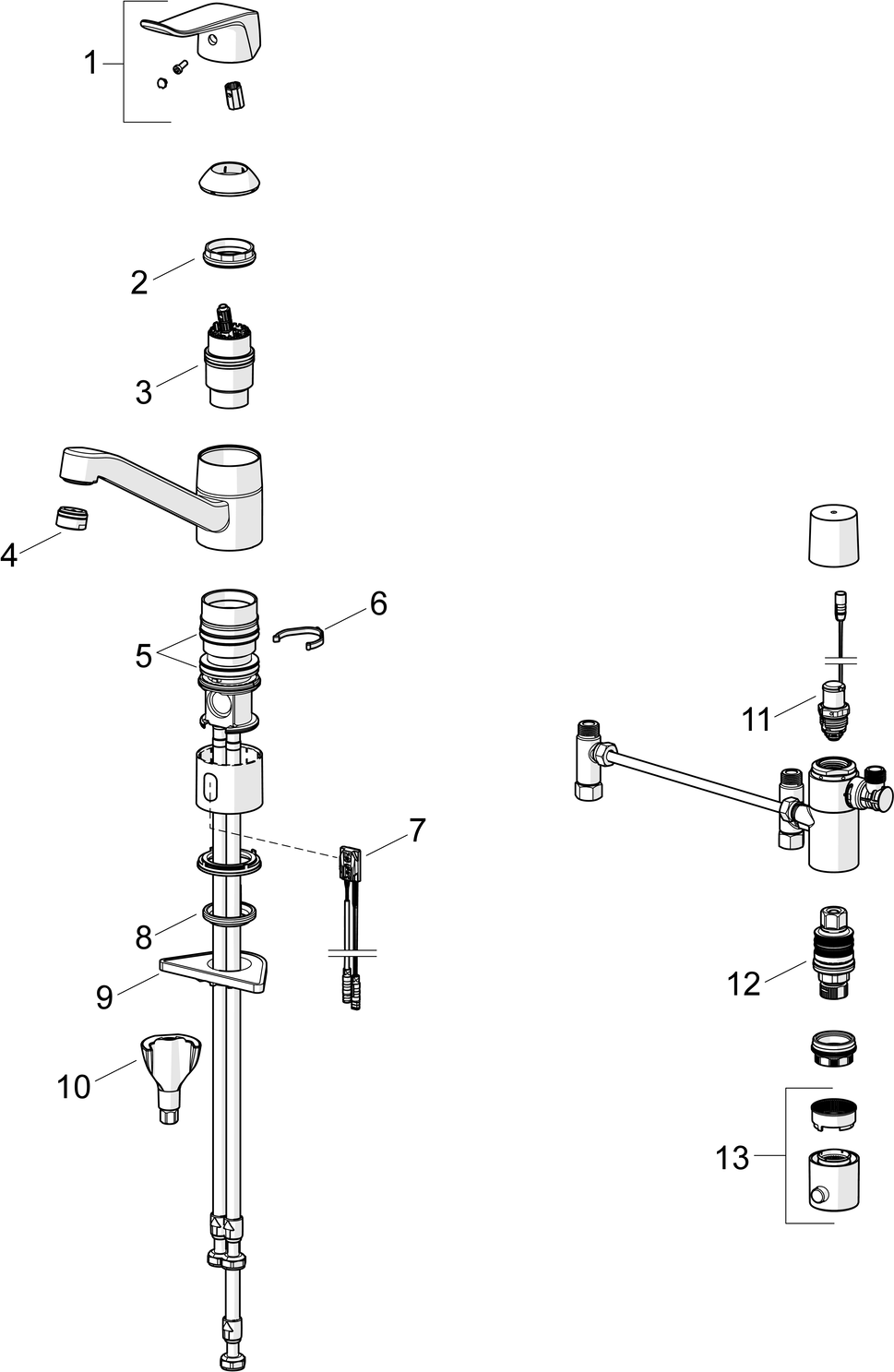 1
2
3
4
5
6
7
8
9
10
11
12
13