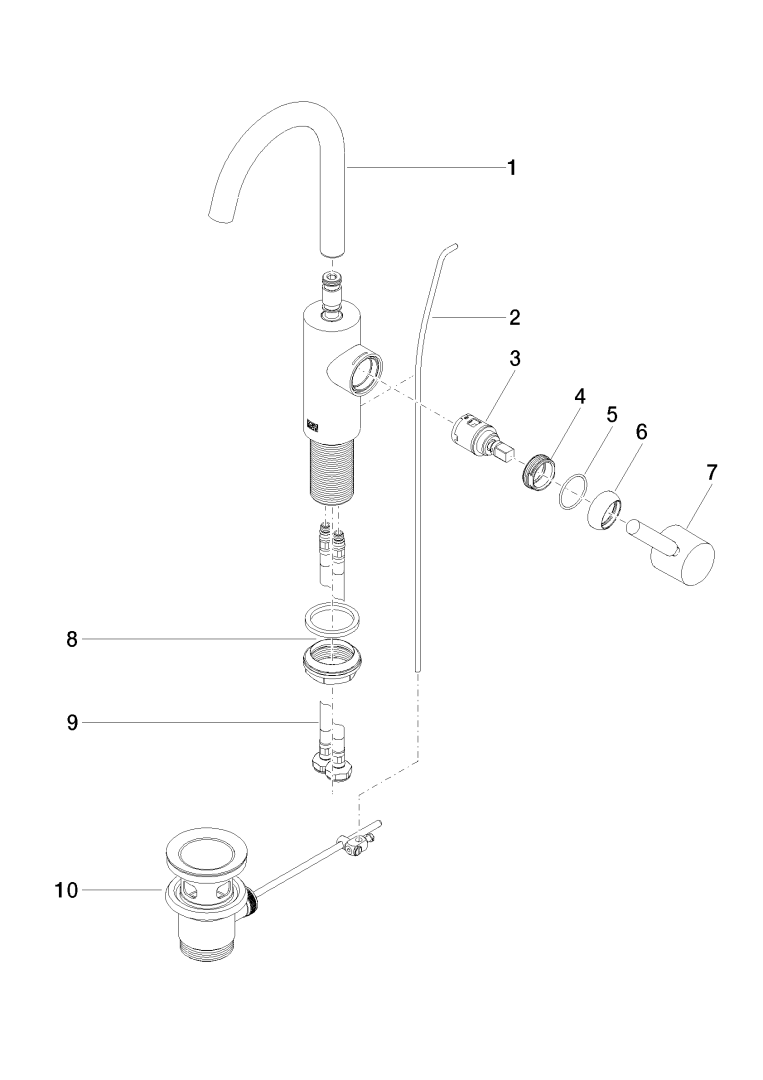 1
2
3
4
5
6
7
8
9
10