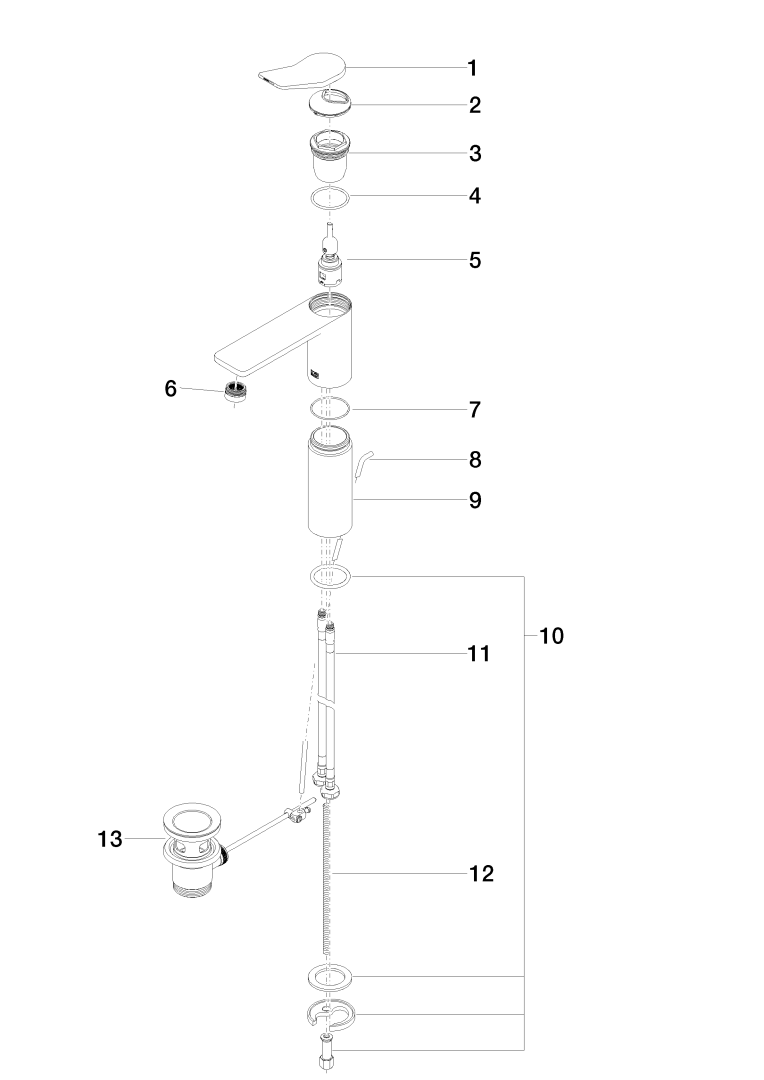 1
2
3
4
5
6
7
8
9
10
11
13
12