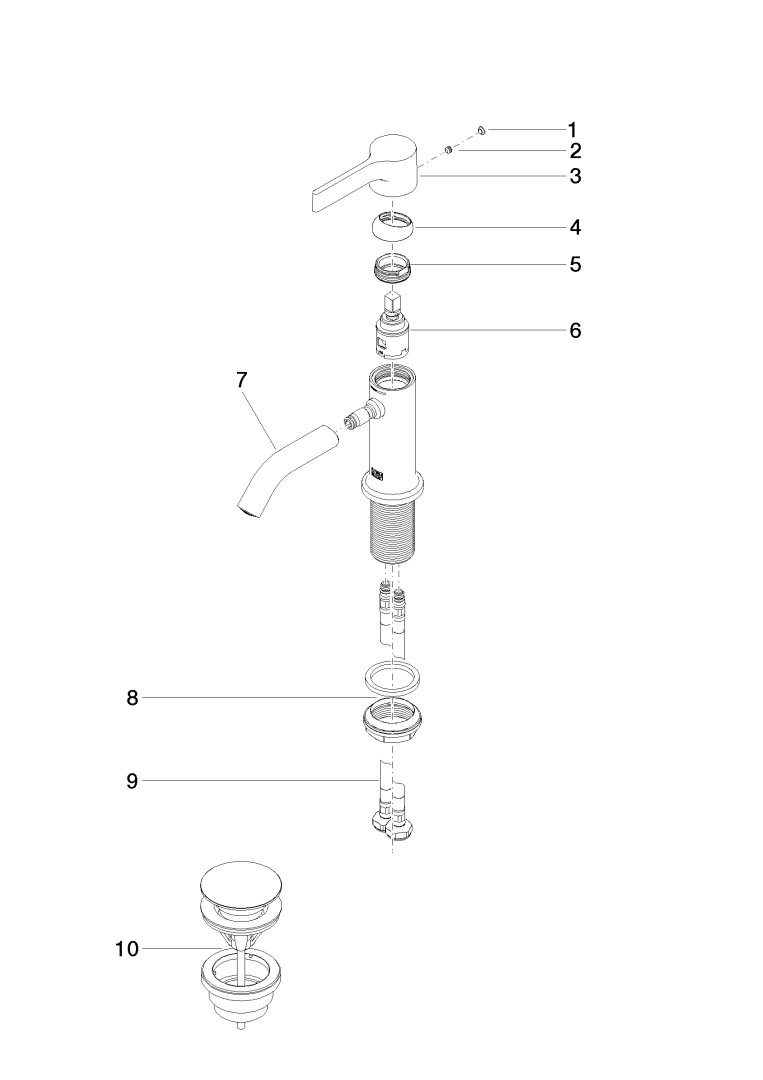 1
2
3
4
5
6
7
8
9
10