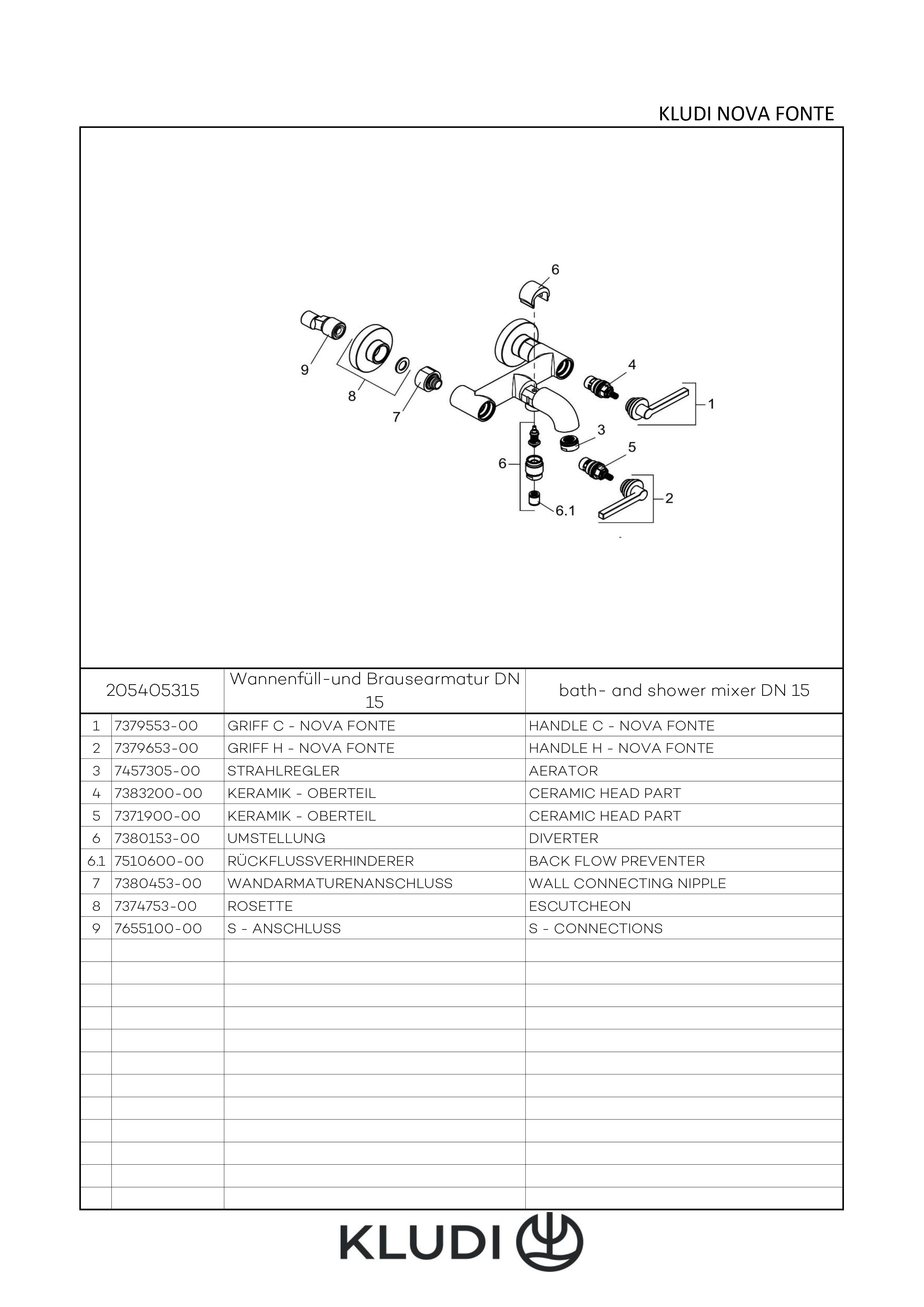 KLUDI NOVA FONTE

6
9
8
7
4
1
3
5
6
6.1
2

| 205405315 | | Wannenfüll-und Brausearmatur DN 15 | bath- and shower mixer DN 15 |
|---|---|---|---|
| 1 | 7379553-00 | GRIFF C - NOVA FONTE | HANDLE C - NOVA FONTE |
| 2 | 7379653-00 | GRIFF H - NOVA FONTE | HANDLE H - NOVA FONTE |
| 3 | 7457305-00 | STRAHLREGLER | AERATOR |
| 4 | 7383200-00 | KERAMIK - OBERTEIL | CERAMIC HEAD PART |
| 5 | 7371900-00 | KERAMIK - OBERTEIL | CERAMIC HEAD PART |
| 6 | 7380153-00 | UMSTELLUNG | DIVERTER |
| 6.1 | 7510600-00 | RÜCKFLUSSVERHINDERER | BACK FLOW PREVENTER |
| 7 | 7380453-00 | WANDARMATURENANSCHLUSS | WALL CONNECTING NIPPLE |
| 8 | 7374753-00 | ROSETTE | ESCUTCHEON |
| 9 | 7655100-00 | S - ANSCHLUSS | S - CONNECTIONS |

KLUDI