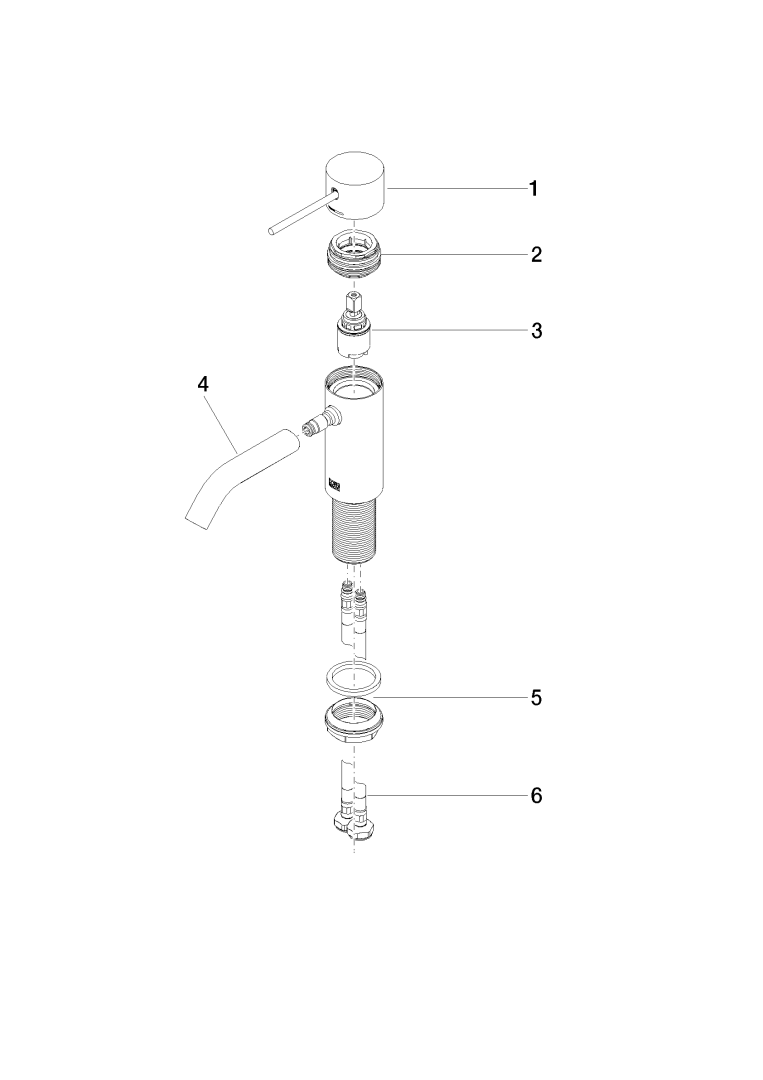 1
2
3
4
5
6