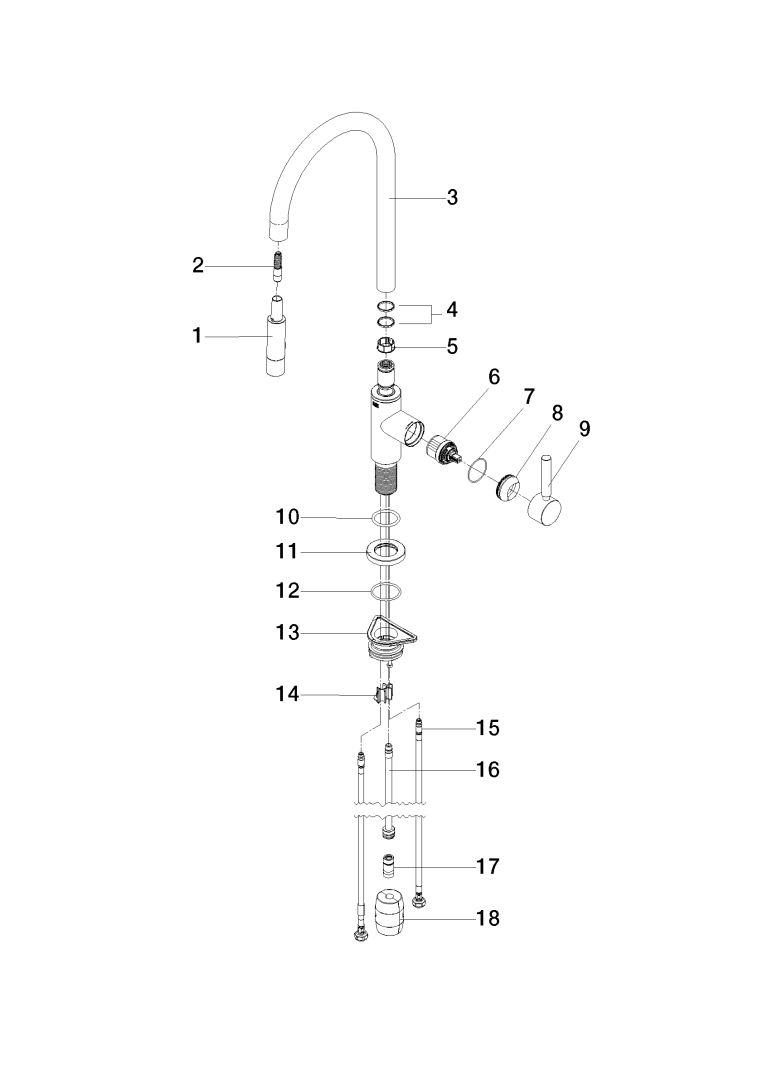 3
2
4
1
5
6
7
8
9
10
11
12
13
14
15
16
17
18