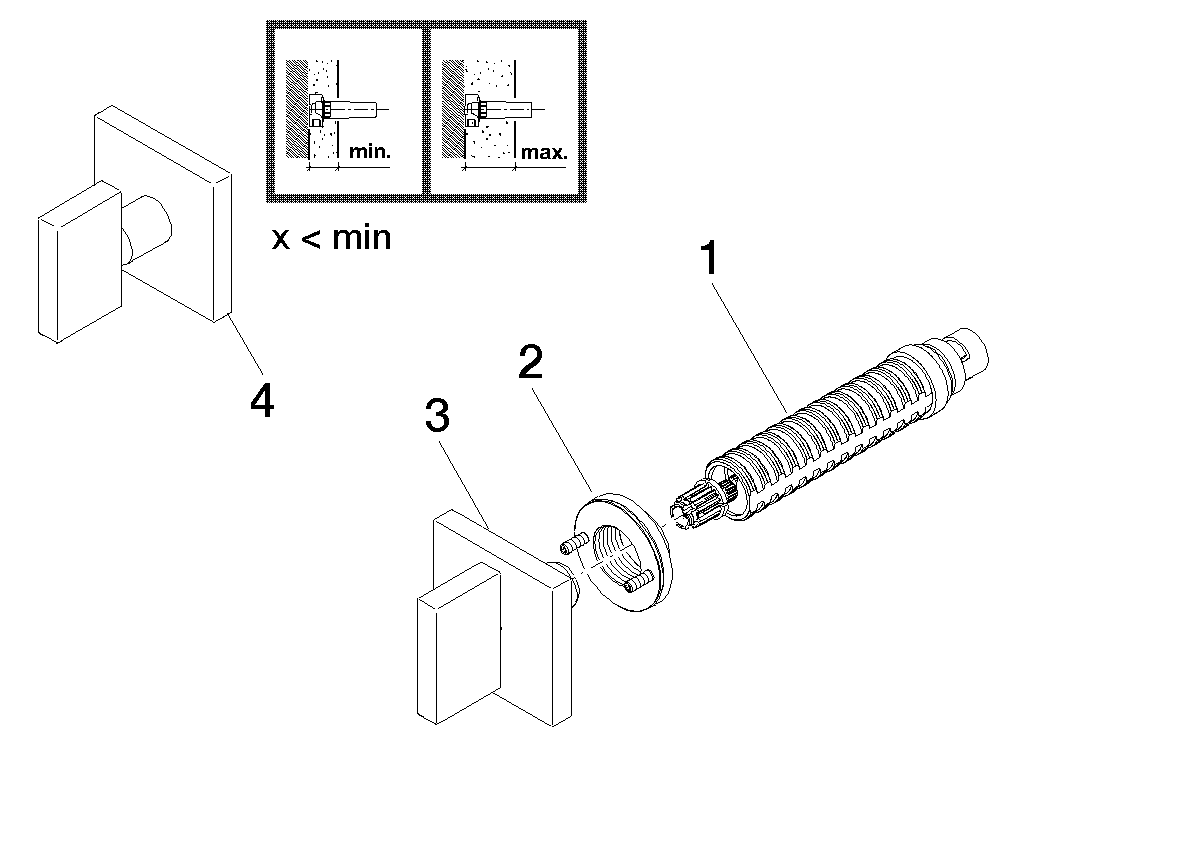 min.

max.

x < min

1

2

3

4