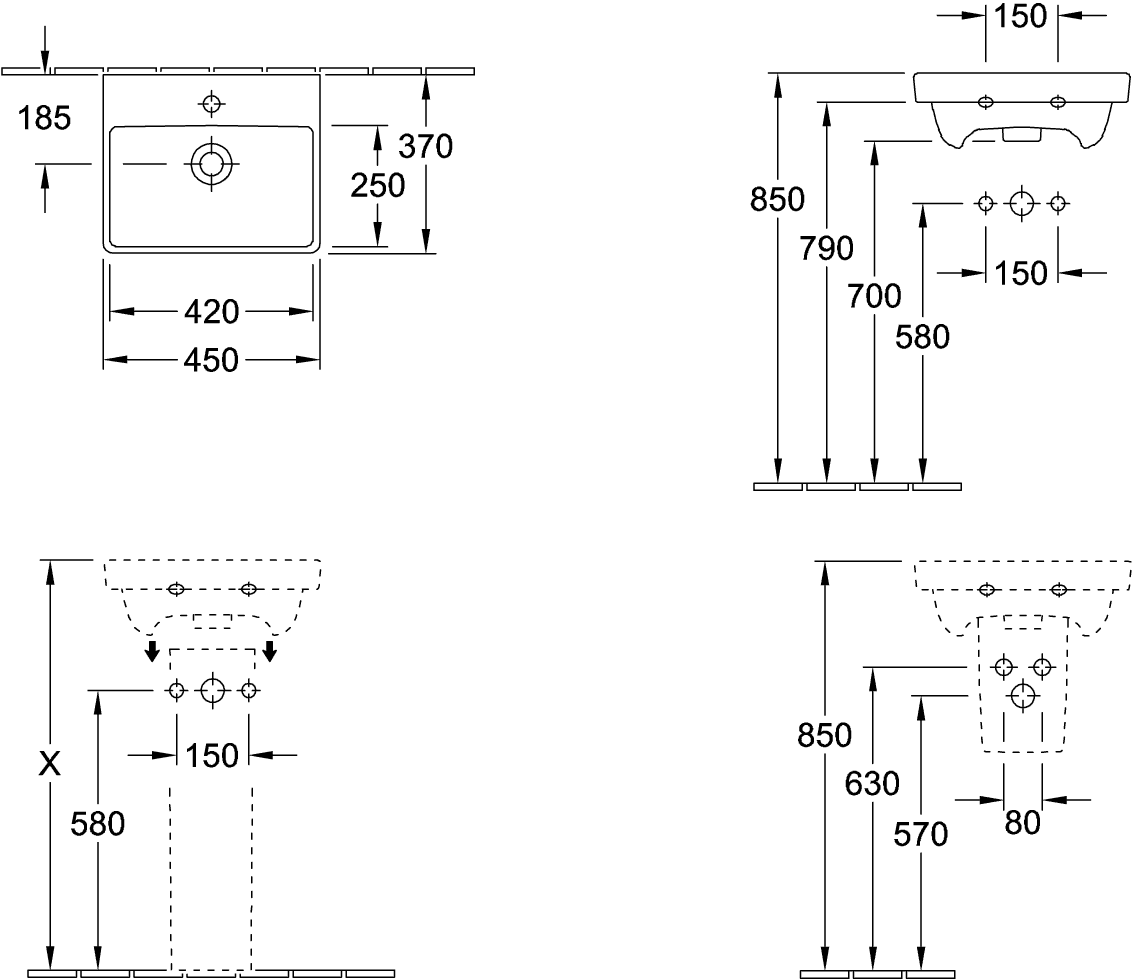 185
370
250
420
450

150
850
790
700
580
150

X
580
150

850
630
570
80