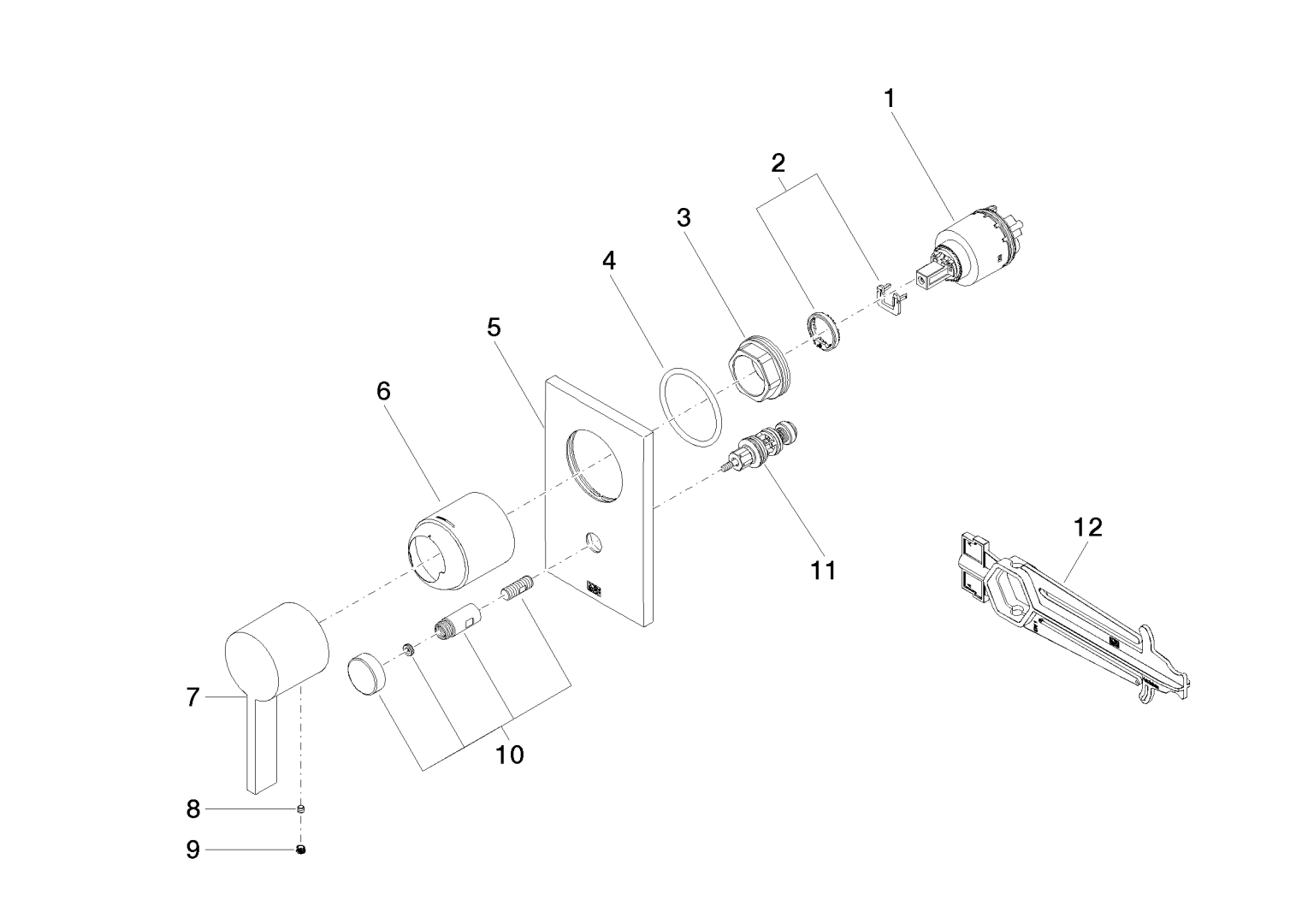 1
2
3
4
5
6
11
12
7
10
8
9