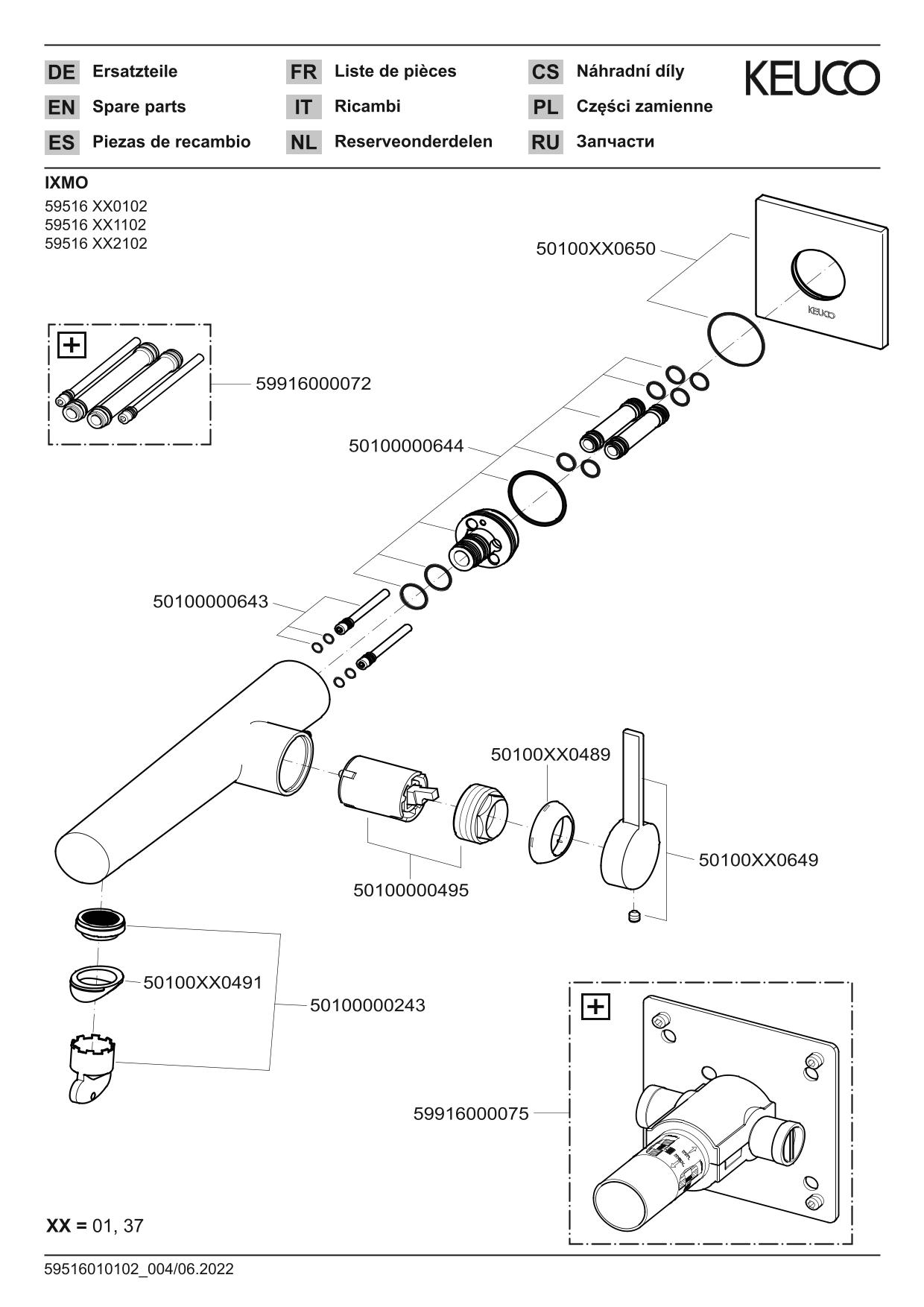 DE Ersatzteile
EN Spare parts
ES Piezas de recambio

FR Liste de pièces
IT Ricambi
NL Reserveonderdelen

CS Náhradní díly
PL Części zamienne
RU Запчасти

KEUCO

IXMO
59516 XX0102
59516 XX1102
59516 XX2102

50100XX0650

KEUCO

59916000072

50100000644

50100000643

50100XX0489

50100XX0649

50100000495

50100XX0491

50100000243

59916000075

XX = 01, 37

59516010102_004/06.2022