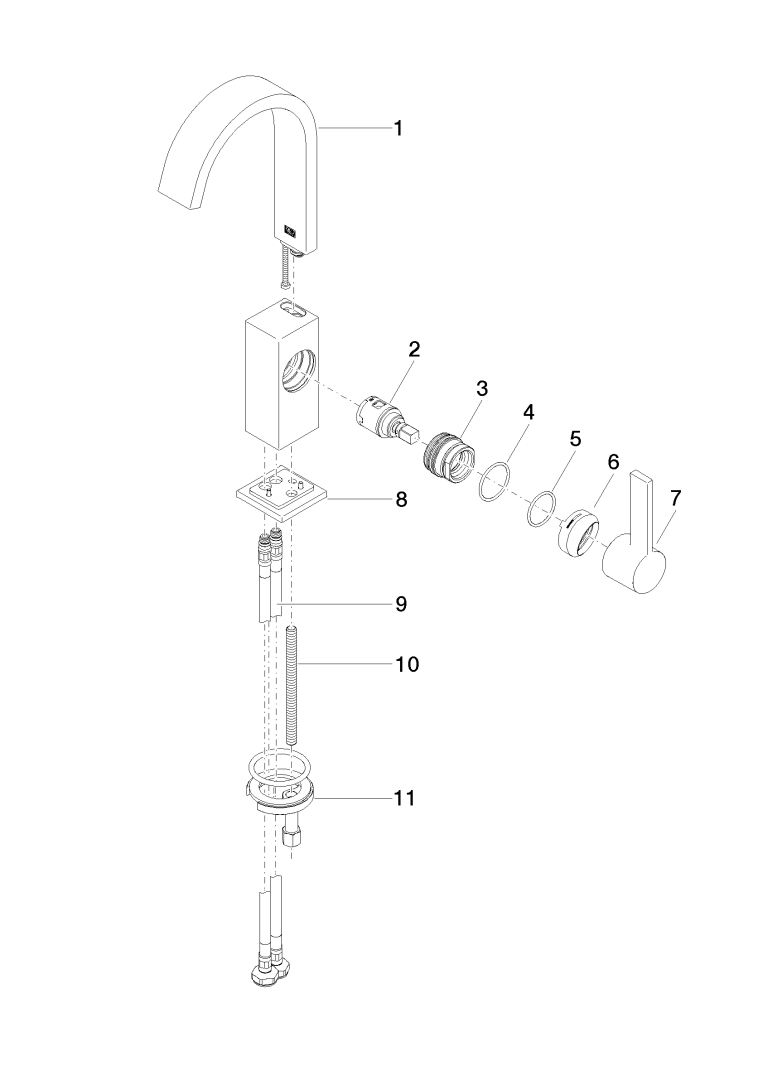 1
2
3
4
5
6
7
8
9
10
11