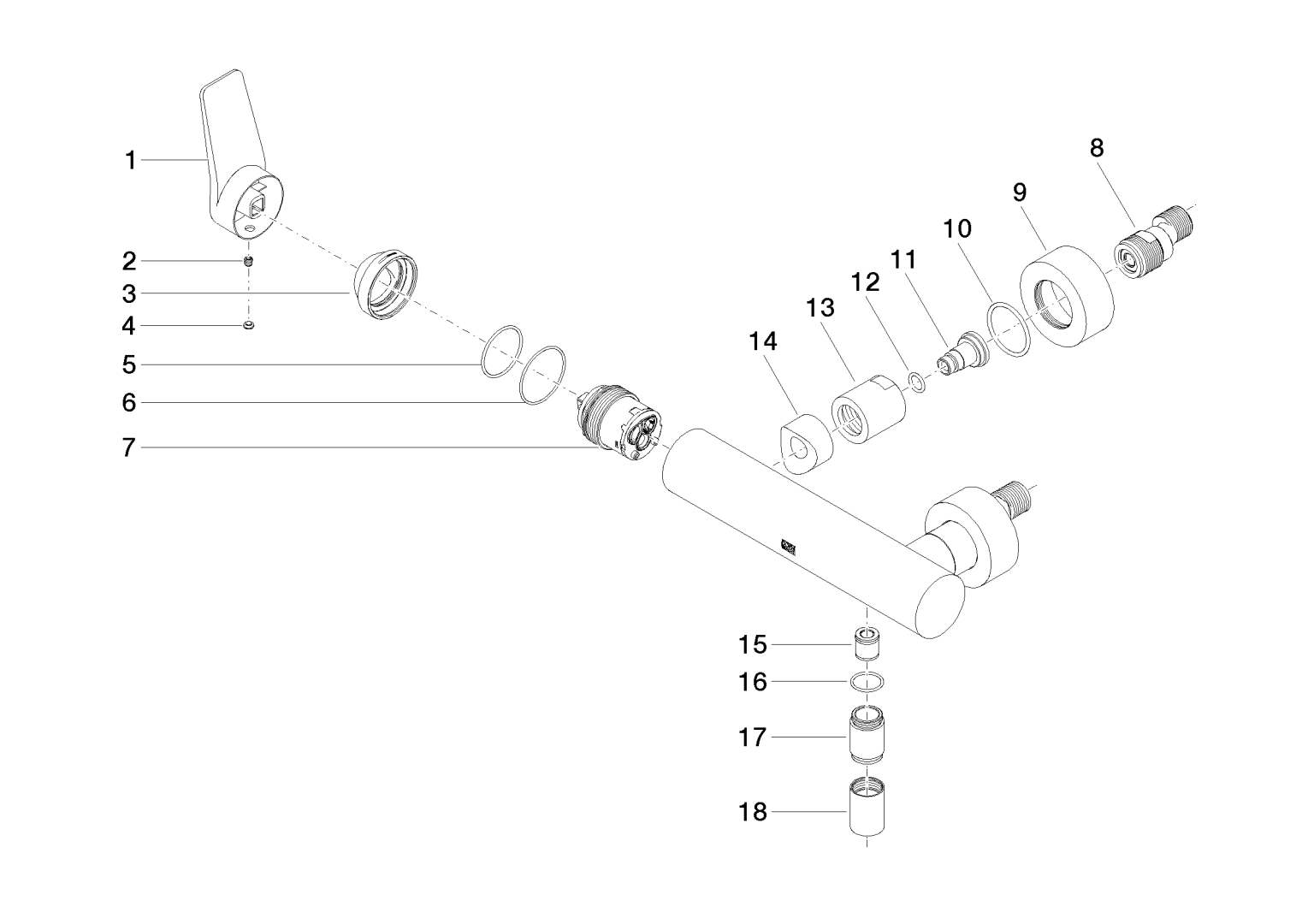 1
2
3
4
5
6
7
8
9
10
11
12
13
14
15
16
17
18