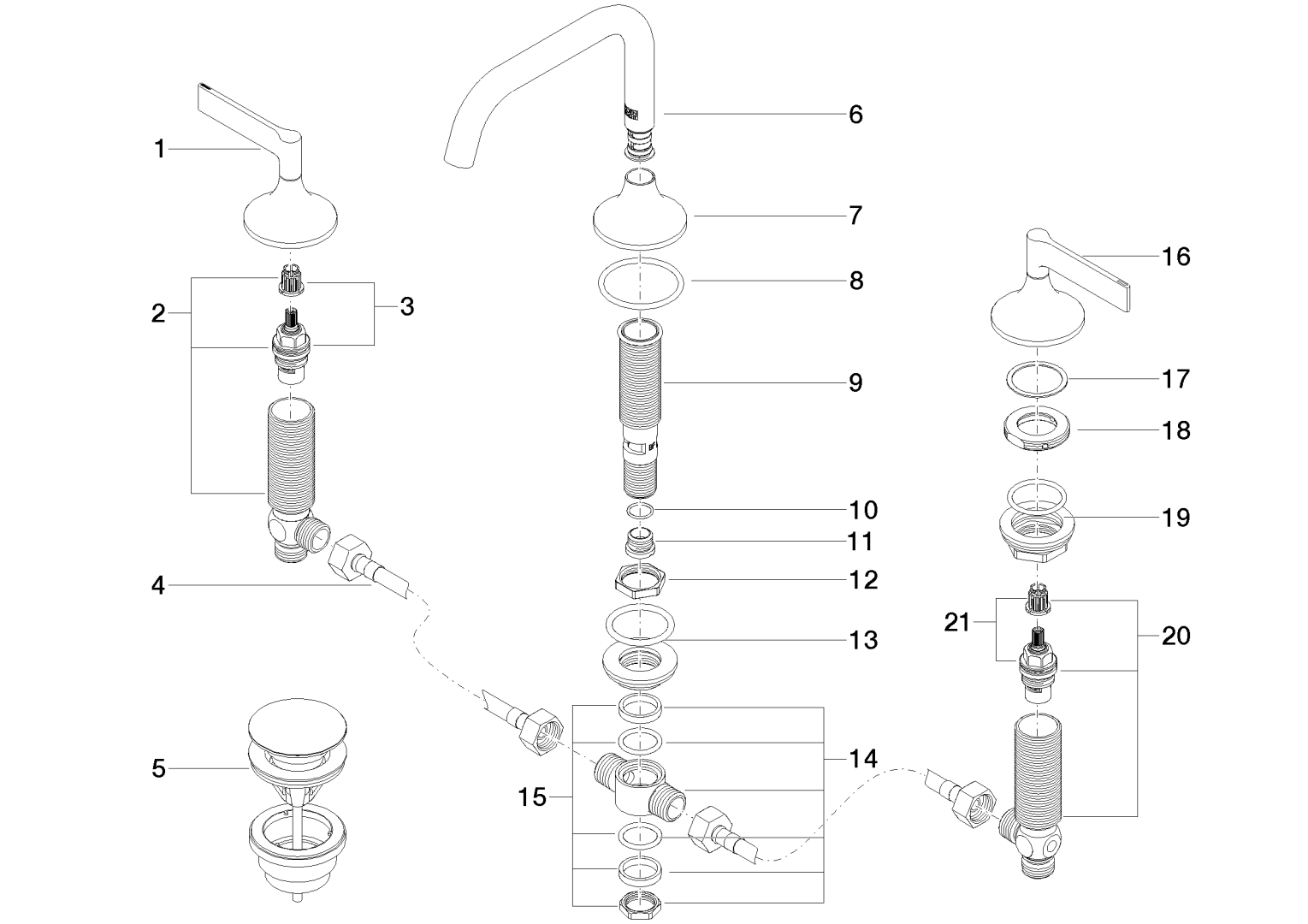 1
2
3
4
5
6
7
8
9
10
11
12
13
14
15
16
17
18
19
20
21