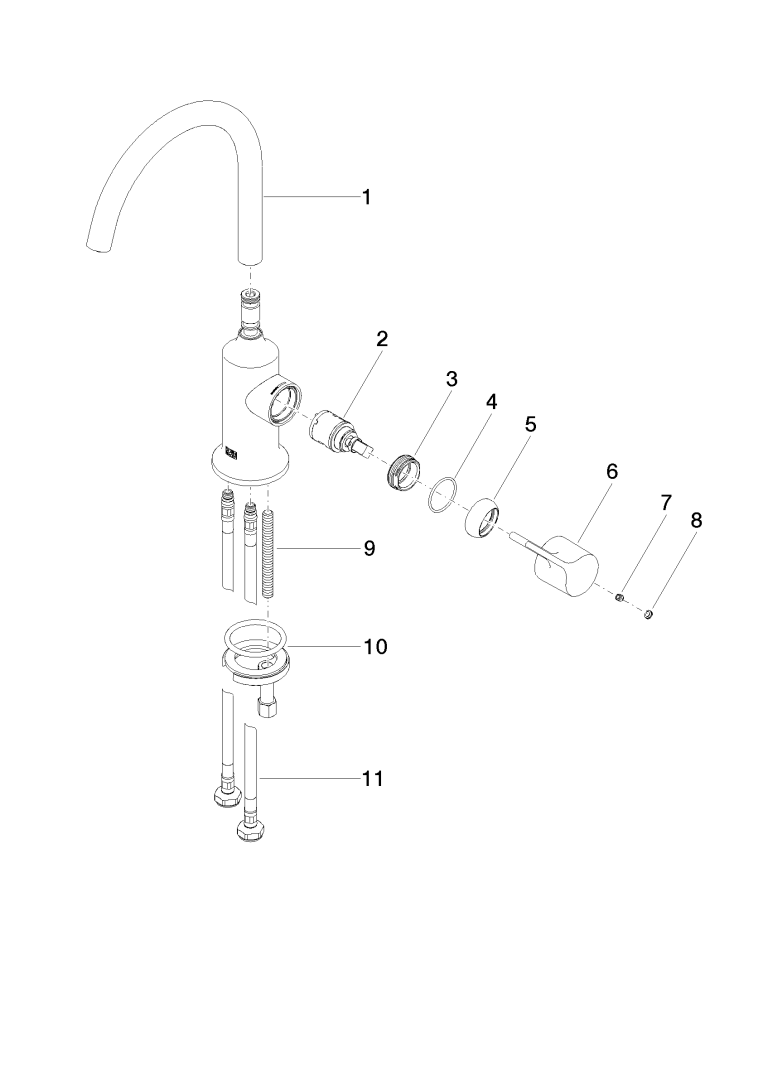 1
2
3
4
5
6
7
8
9
10
11