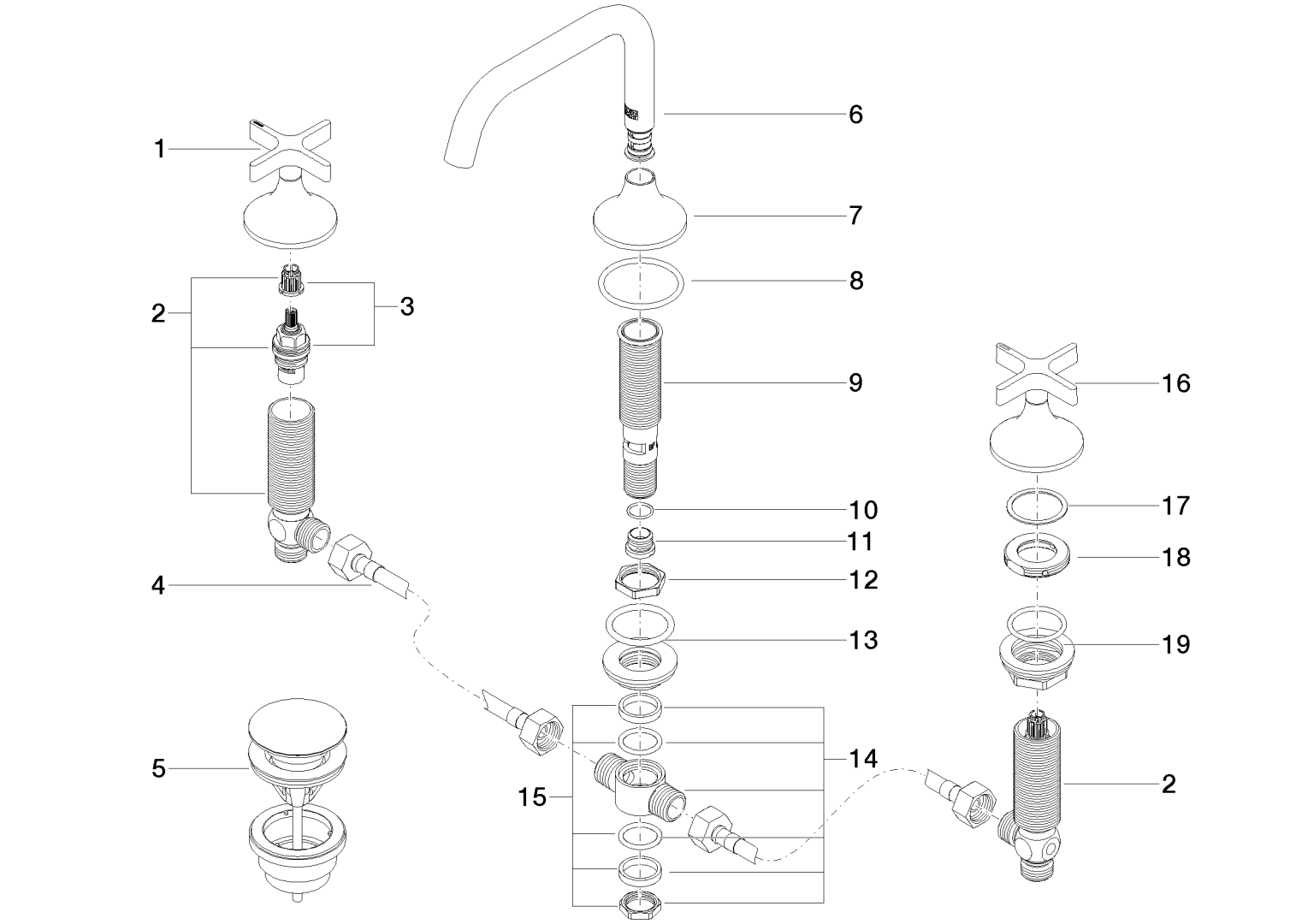 1
2
3
4
5
6
7
8
9
10
11
12
13
14
15
16
17
18
19
2