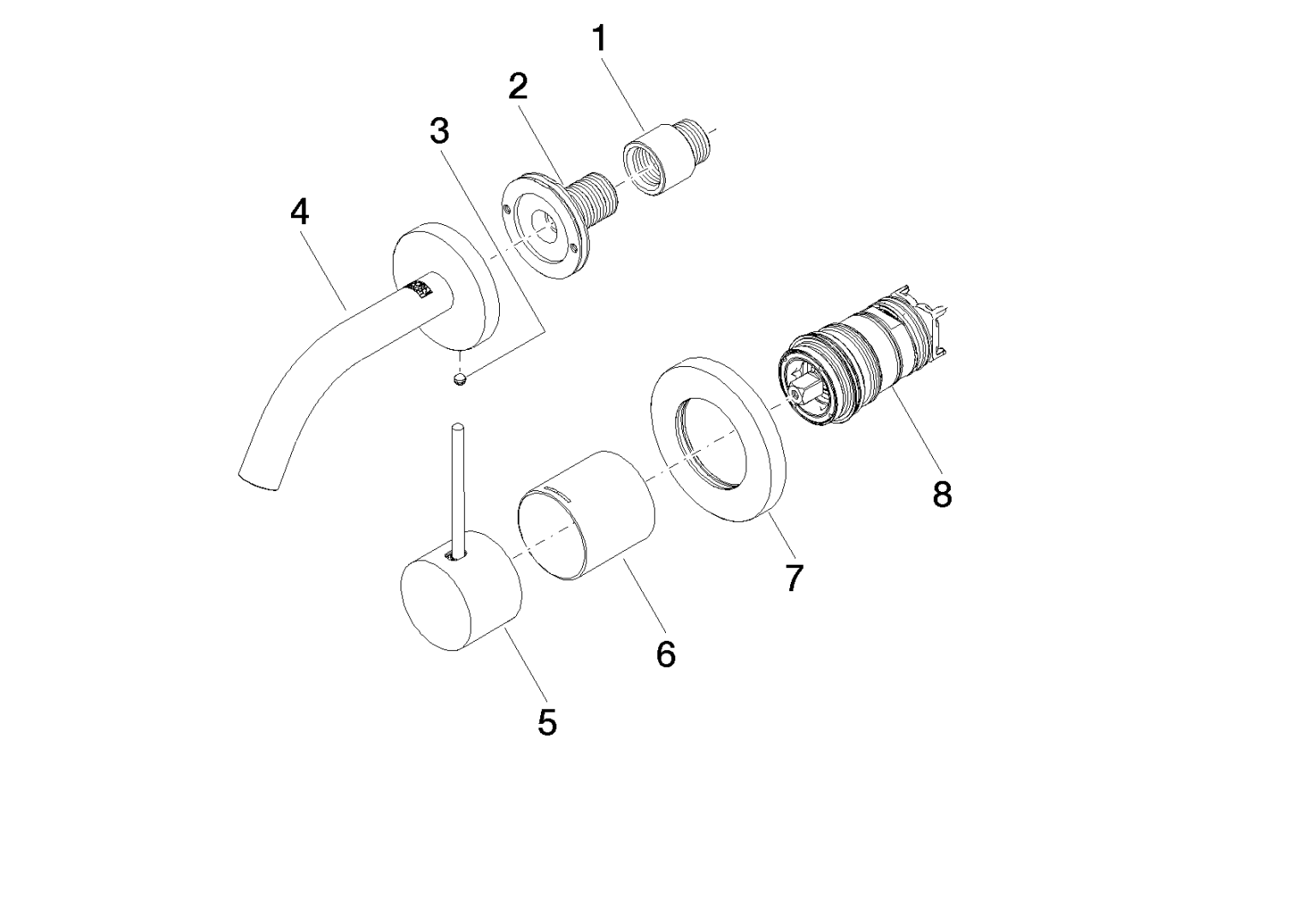 1
2
3
4
8
7
6
5