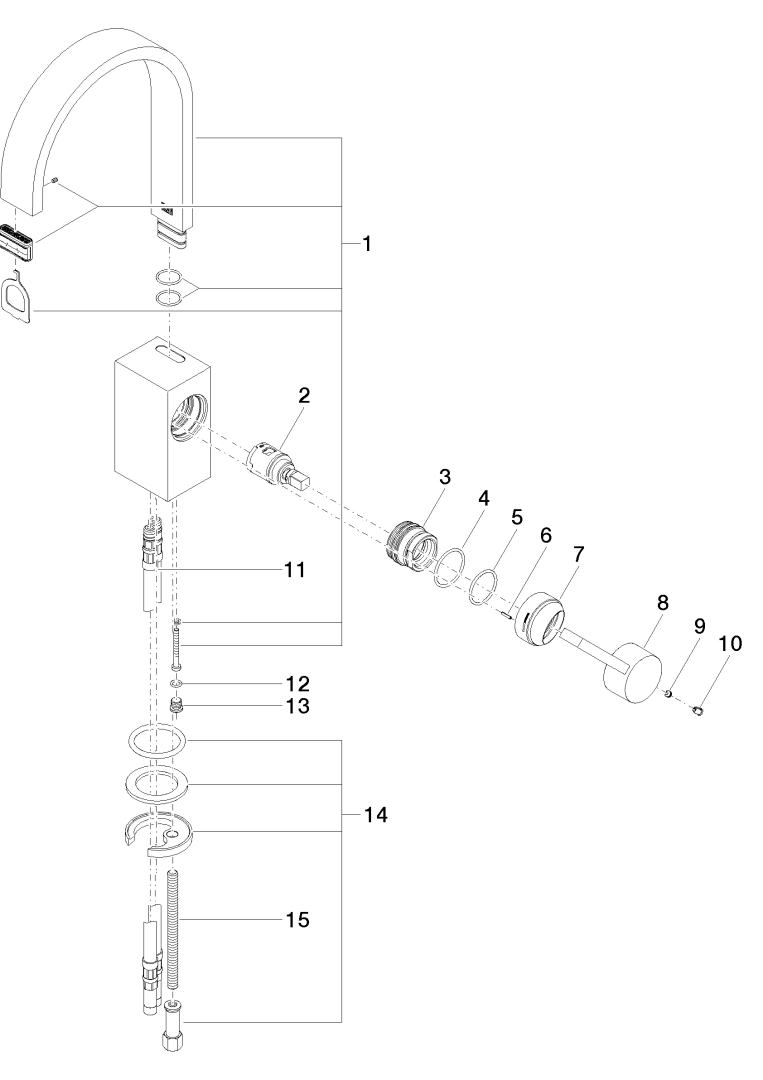 1
2
3
4
5
6
7
8
9
10
11
12
13
14
15