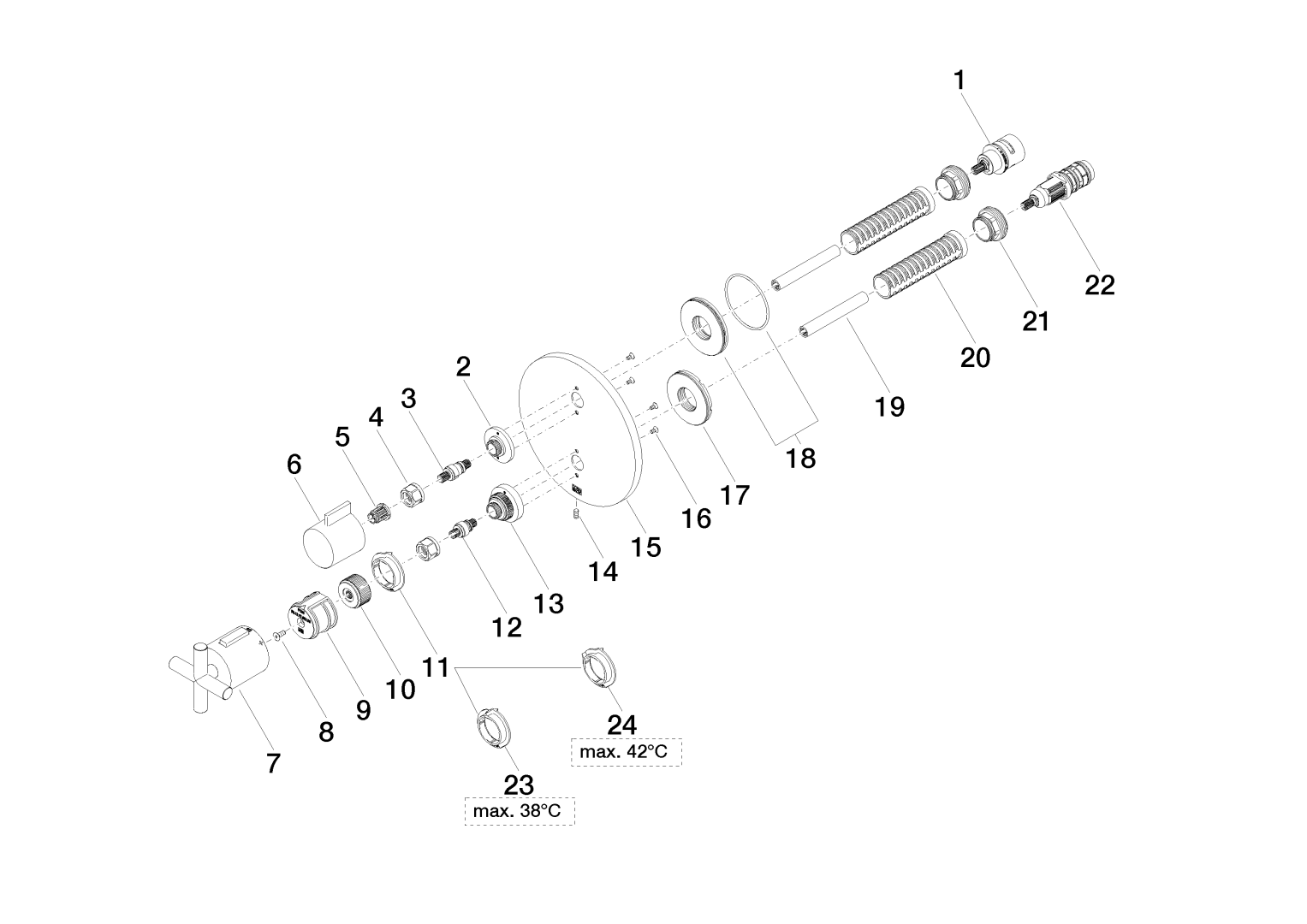 1
22
21
20
19
18
17
16
15
14
13
12
2
3
4
5
6
11
10
9
8
7
24
max. 42°C
23
max. 38°C