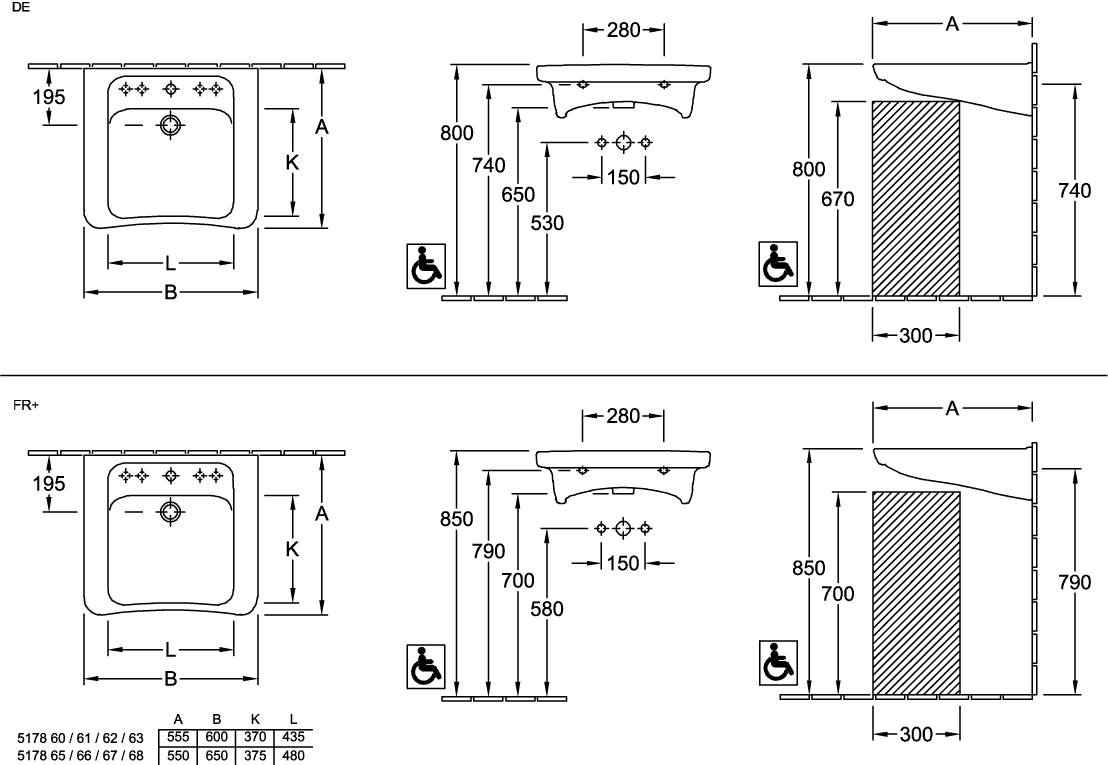 DE

195
A
K
L
B

280
800
740
650
530
150

A
800
670
740
300

FR+

195
A
K
L
B

280
850
790
700
580
150

A
850
700
790
300

| | A | B | K | L |
|---|---|---|---|---|
| 5178 60 / 61 / 62 / 63 | 555 | 600 | 370 | 435 |
| 5178 65 / 66 / 67 / 68 | 550 | 650 | 375 | 480 |