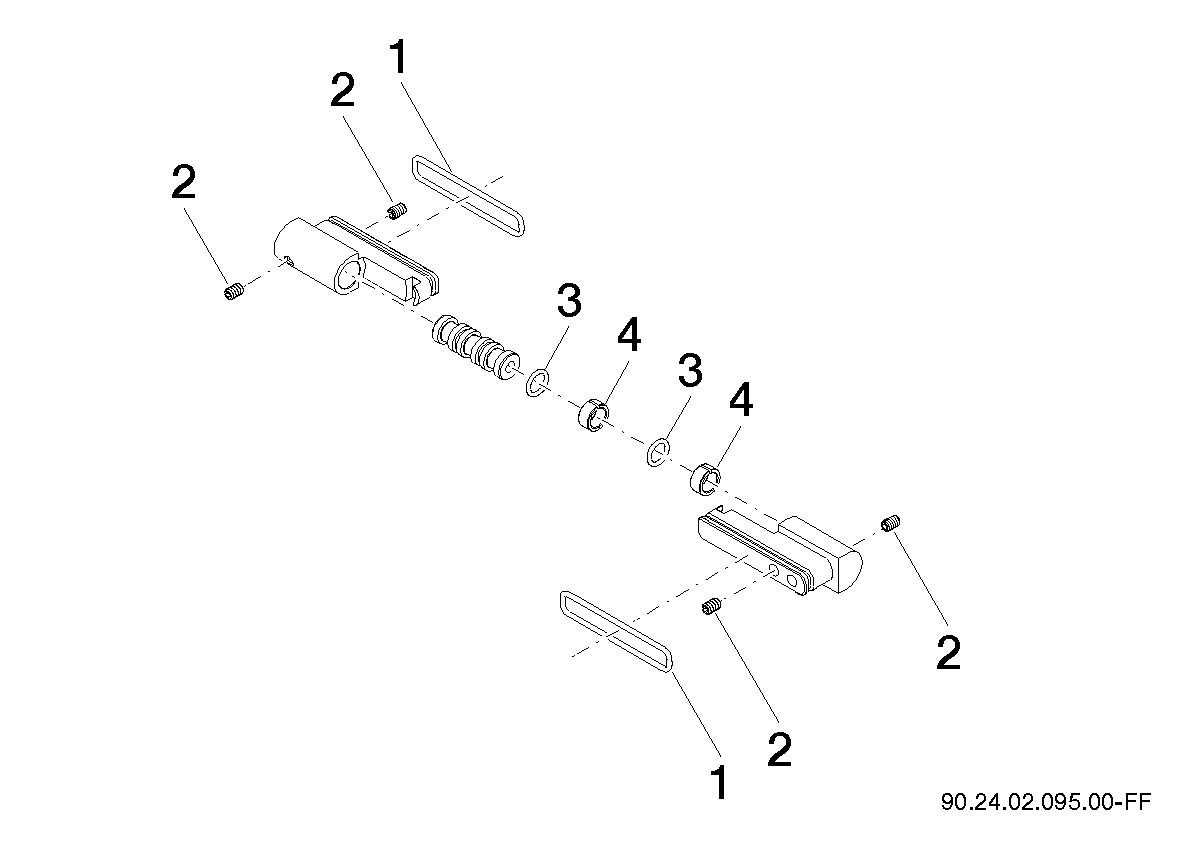 1
2
2
3
4
3
4
2
2
1
90.24.02.095.00-FF