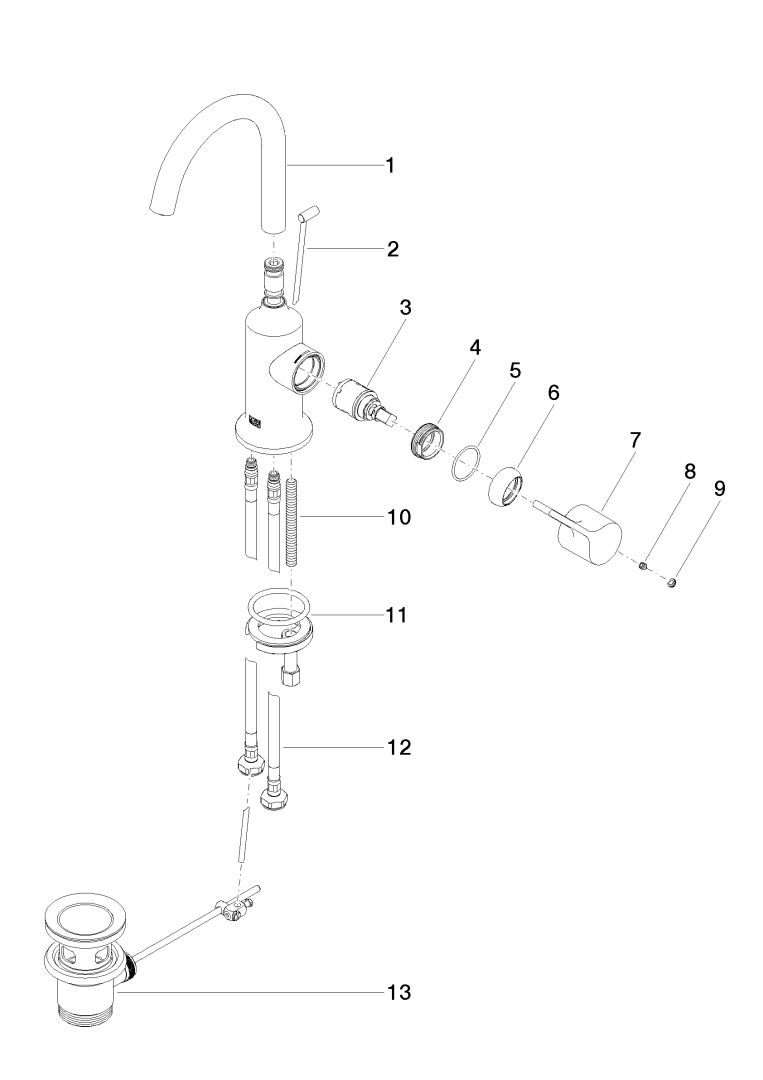 1
2
3
4
5
6
7
8
9
10
11
12
13