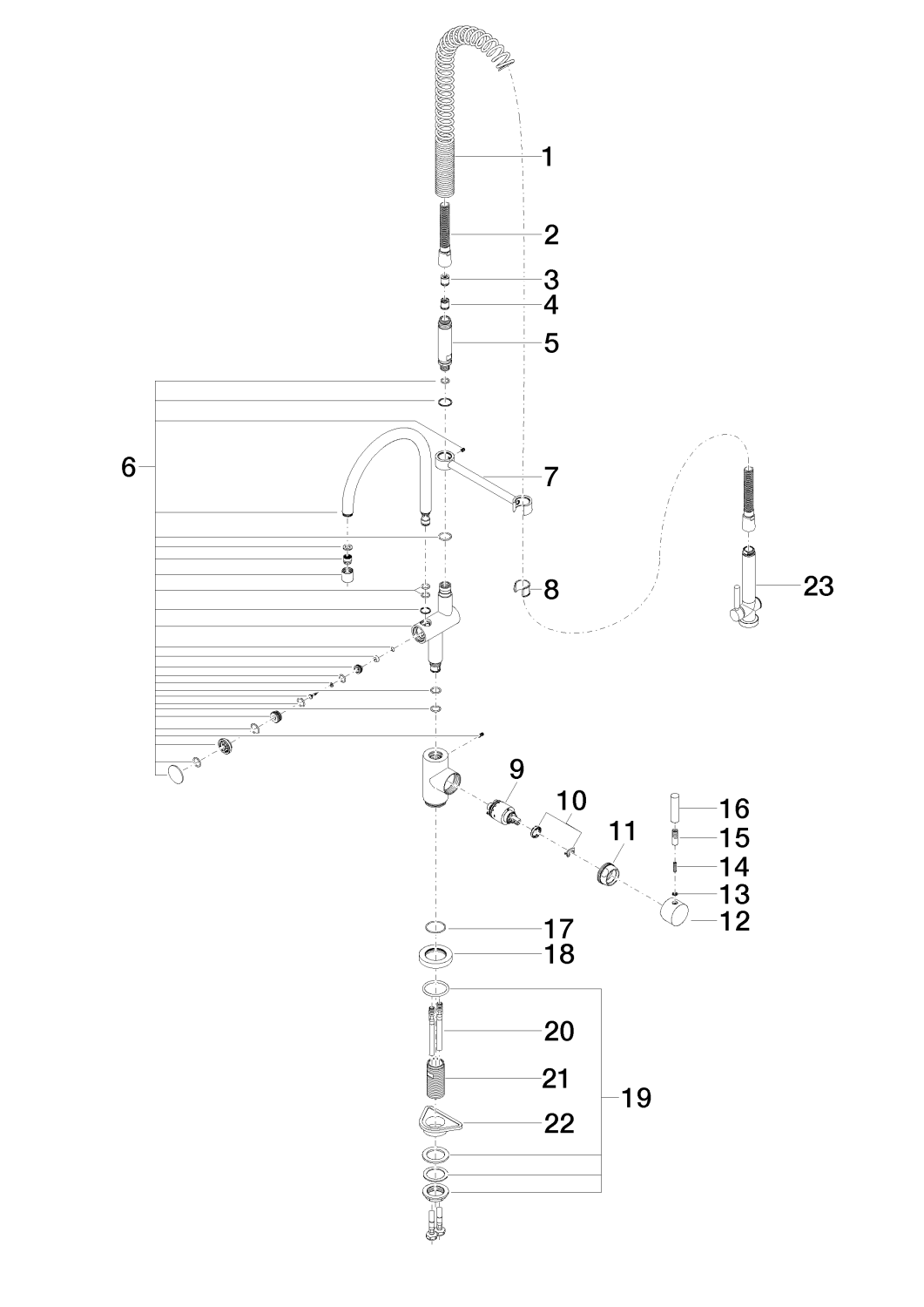 1
2
3
4
5
6
7
8
23
9
10
11
16
15
14
13
12
17
18
20
21
19
22