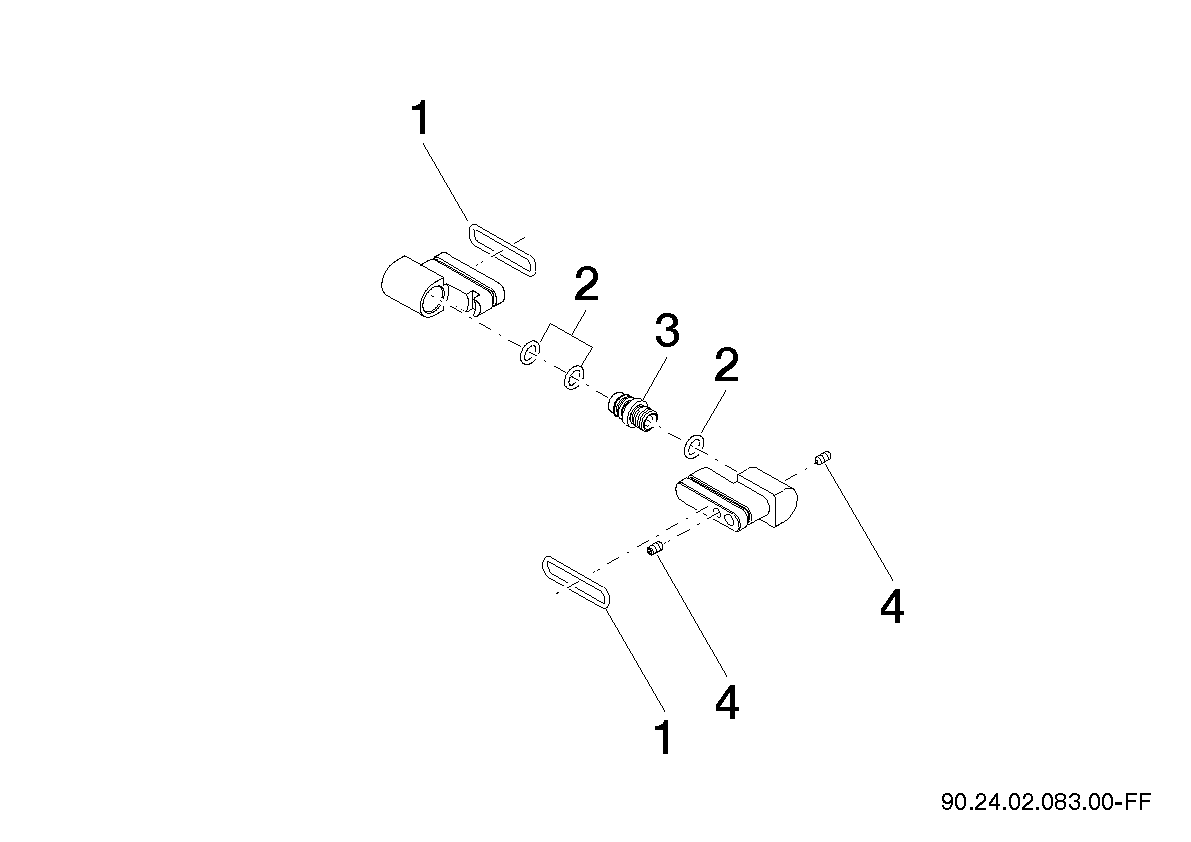 1
2
3
2
4
4
1

90.24.02.083.00-FF