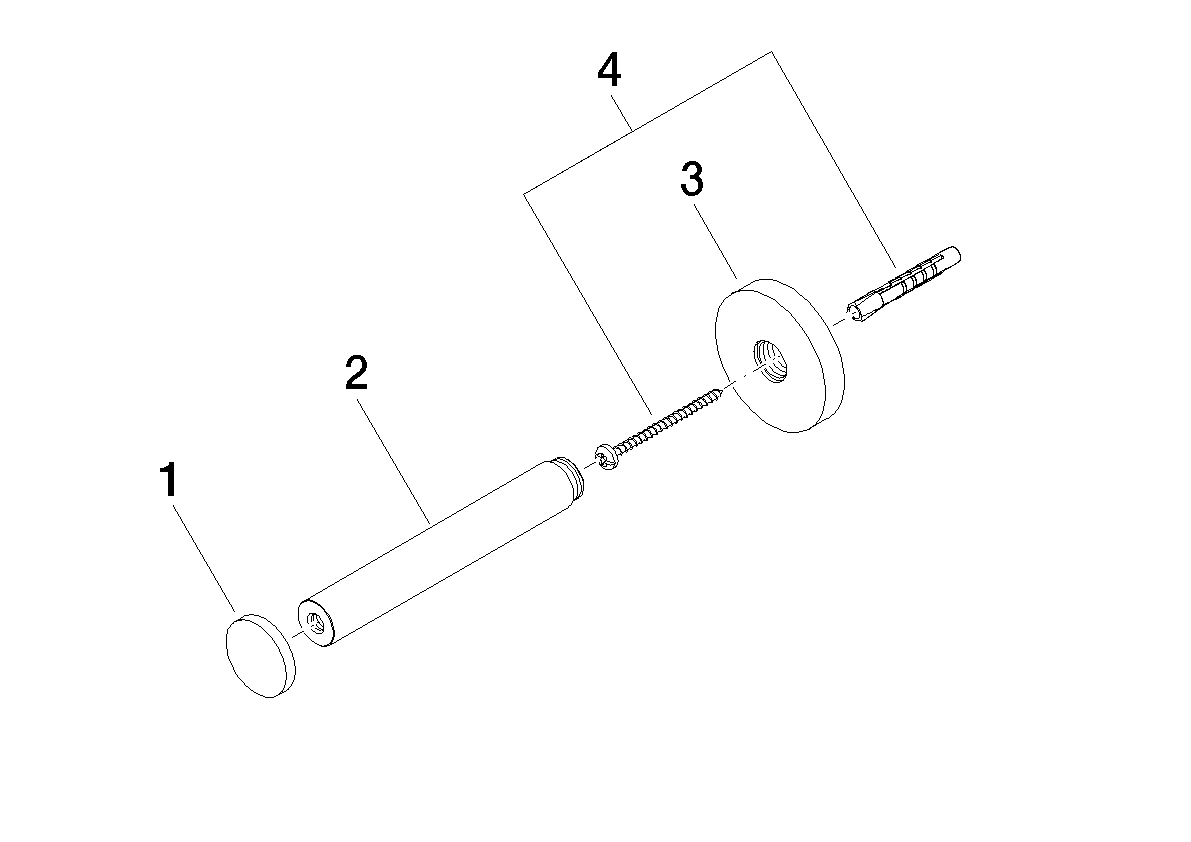 4
3
2
1