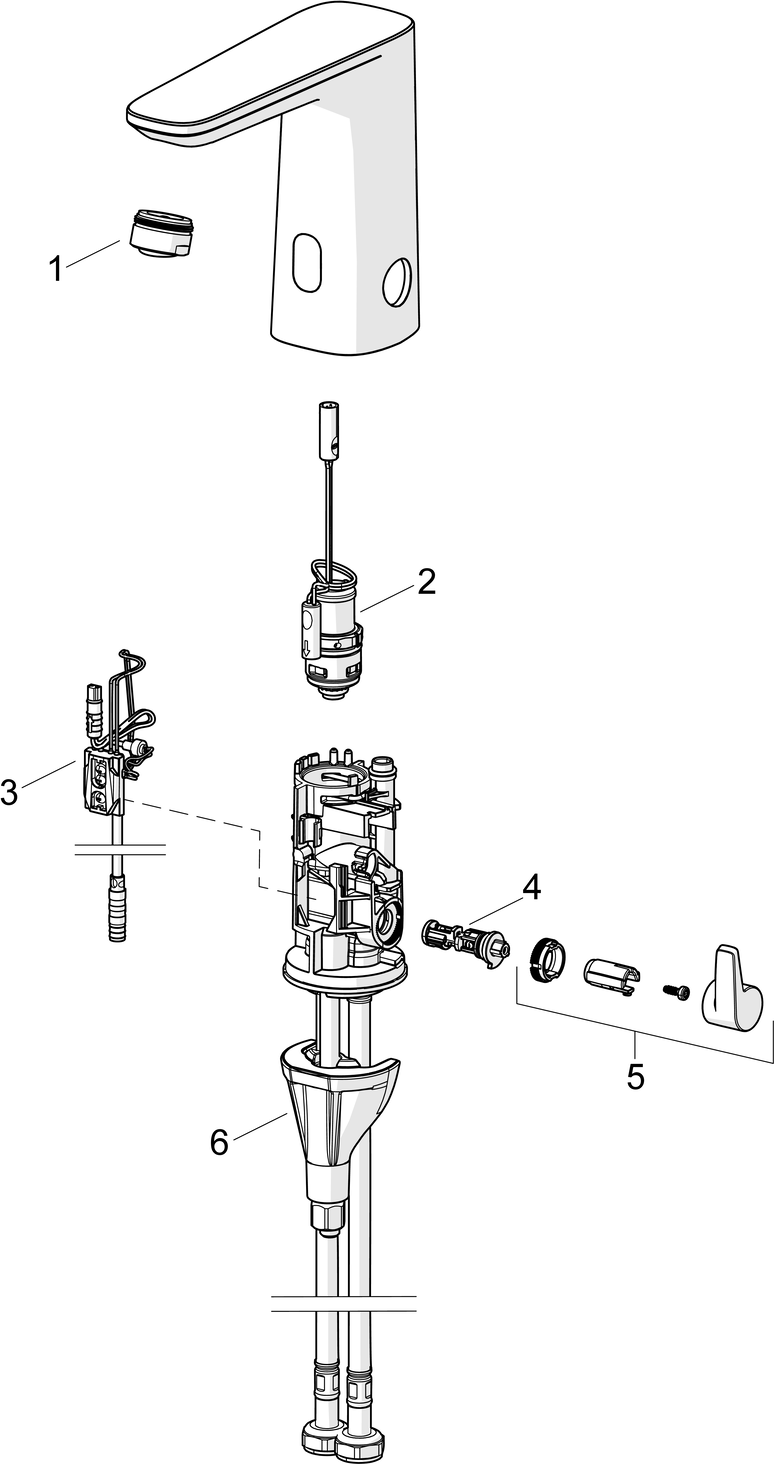 1
2
3
4
5
6