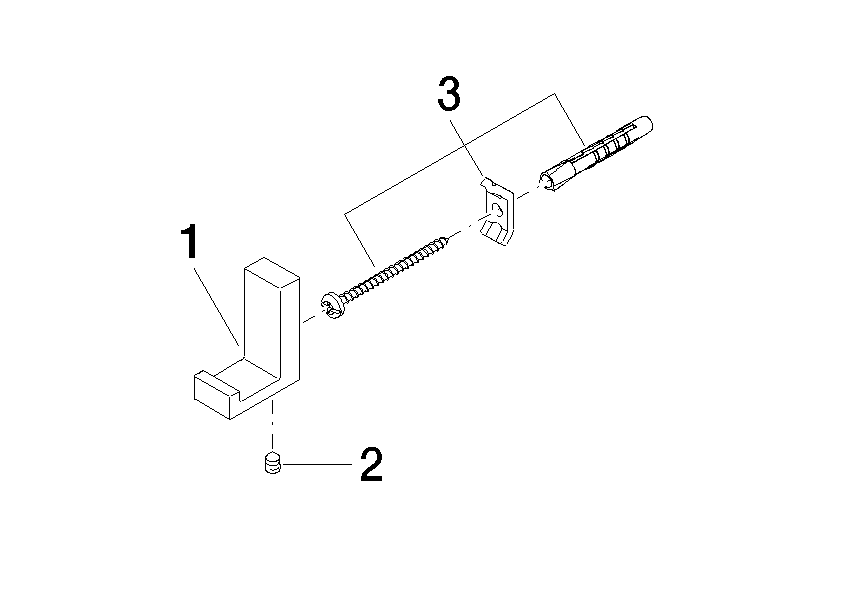 3
1
2