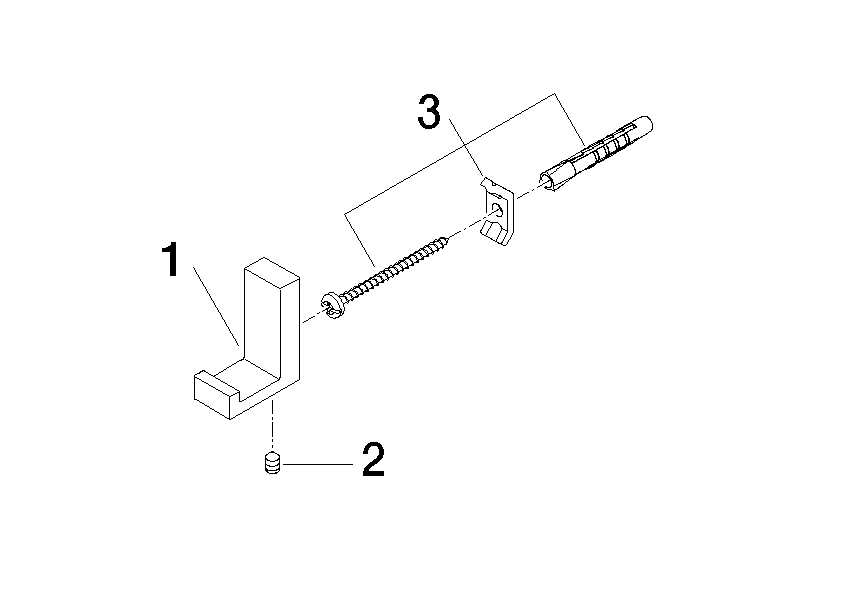 3

1

2