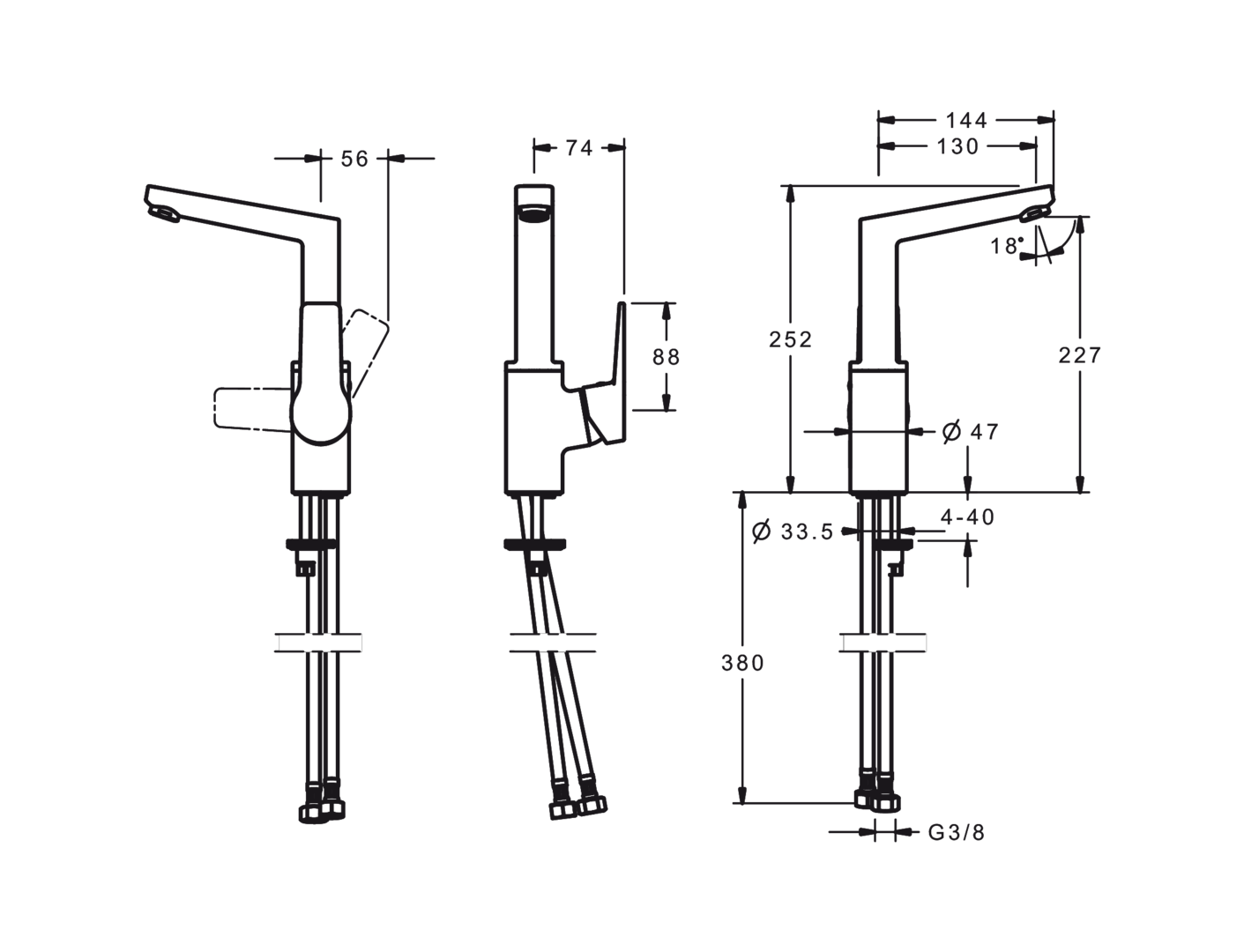 56

74

88

144

130

18°

252

227

Ø 47

4-40

Ø 33.5

380

G3/8