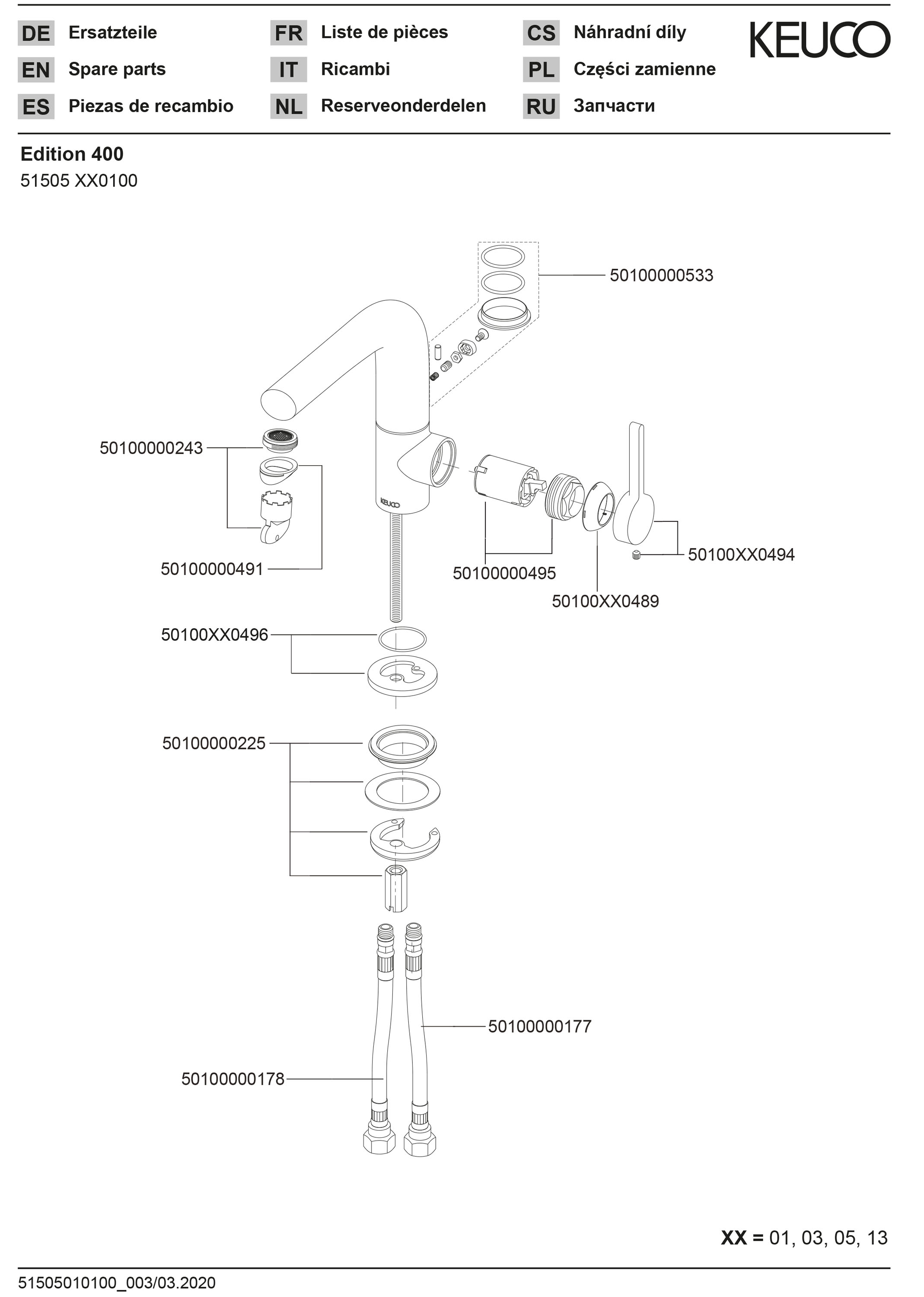 DE Ersatzteile
EN Spare parts
ES Piezas de recambio

FR Liste de pièces
IT Ricambi
NL Reserveonderdelen

CS Náhradní díly
PL Części zamienne
RU Запчасти

KEUCO

Edition 400
51505 XX0100

50100000533
50100000243
KEUCO
50100000491
50100000495
50100XX0494
50100XX0489
50100XX0496
50100000225
50100000177
50100000178

XX = 01, 03, 05, 13

51505010100_003/03.2020