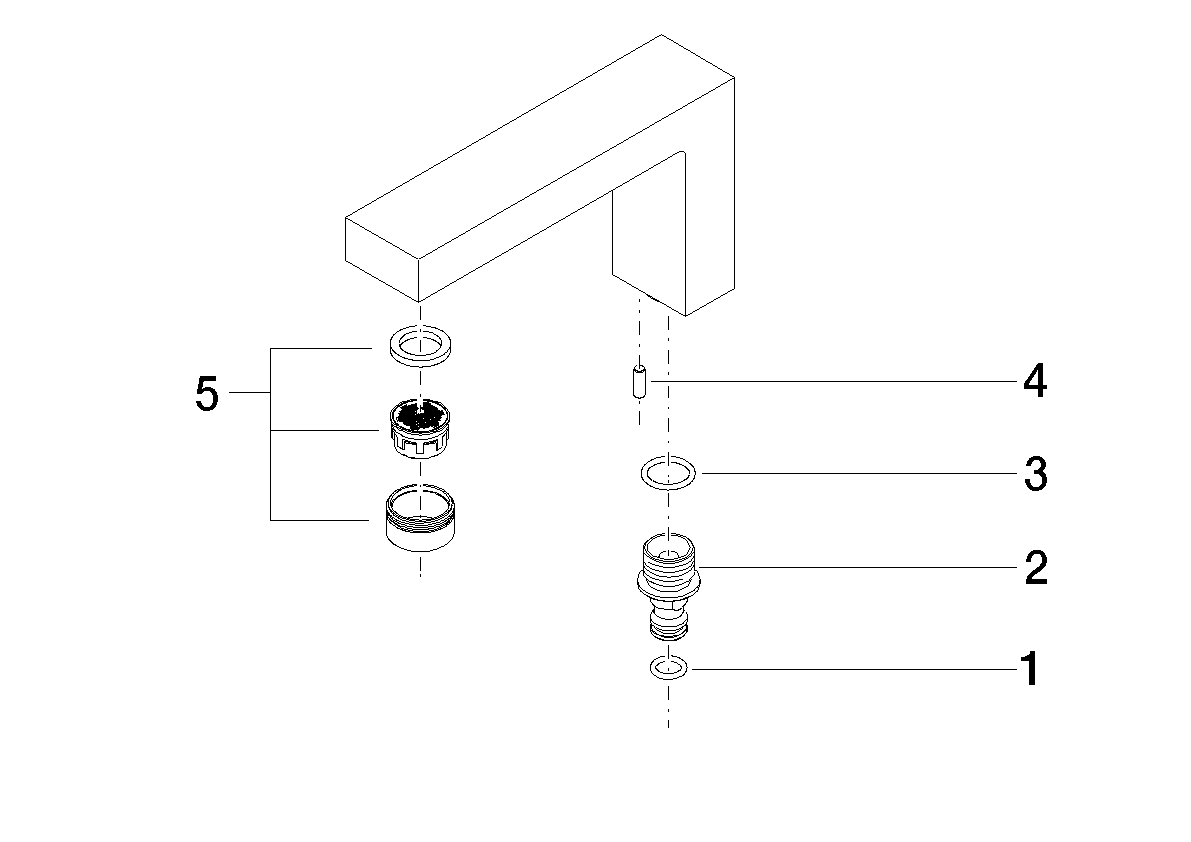 5
4
3
2
1