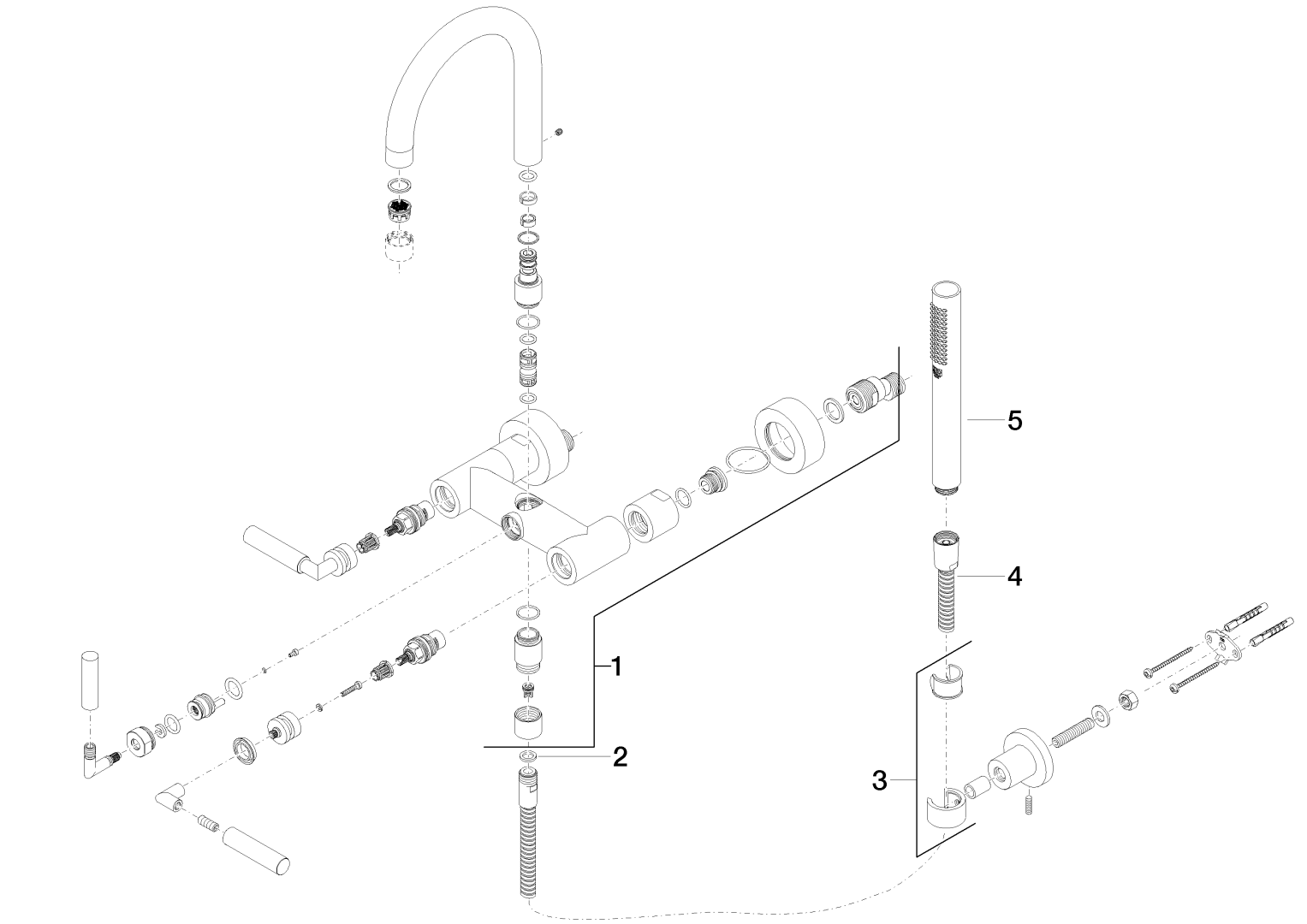 5
4
1
2
3