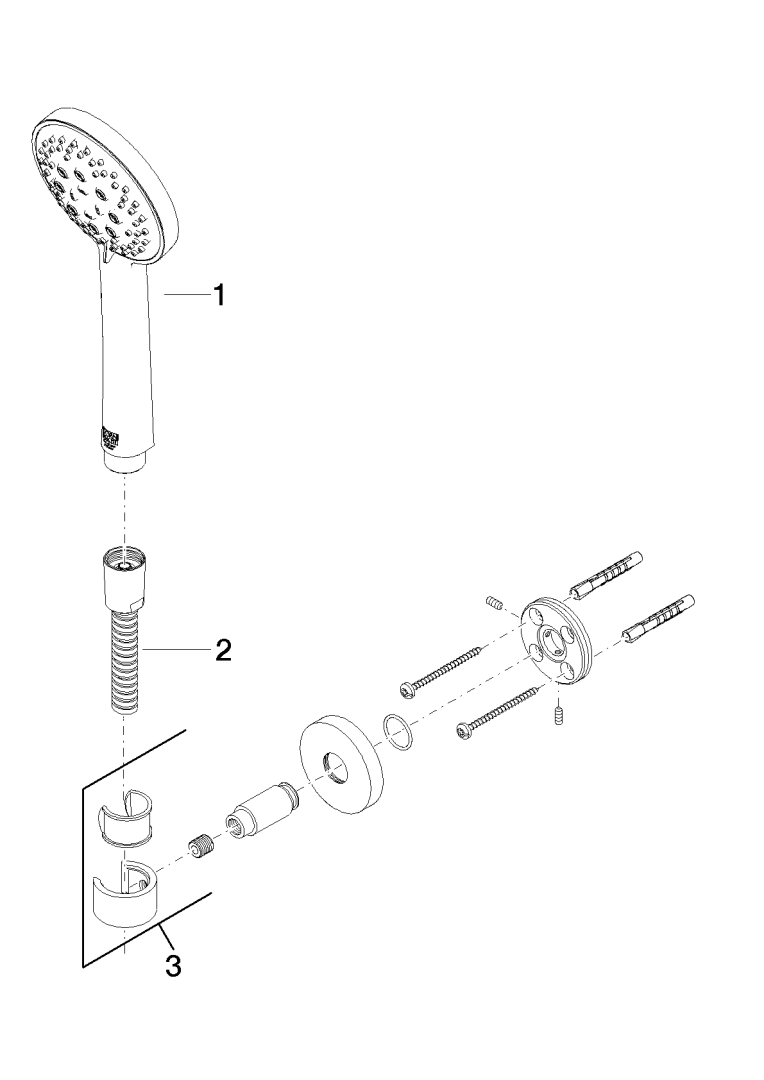 1
2
3