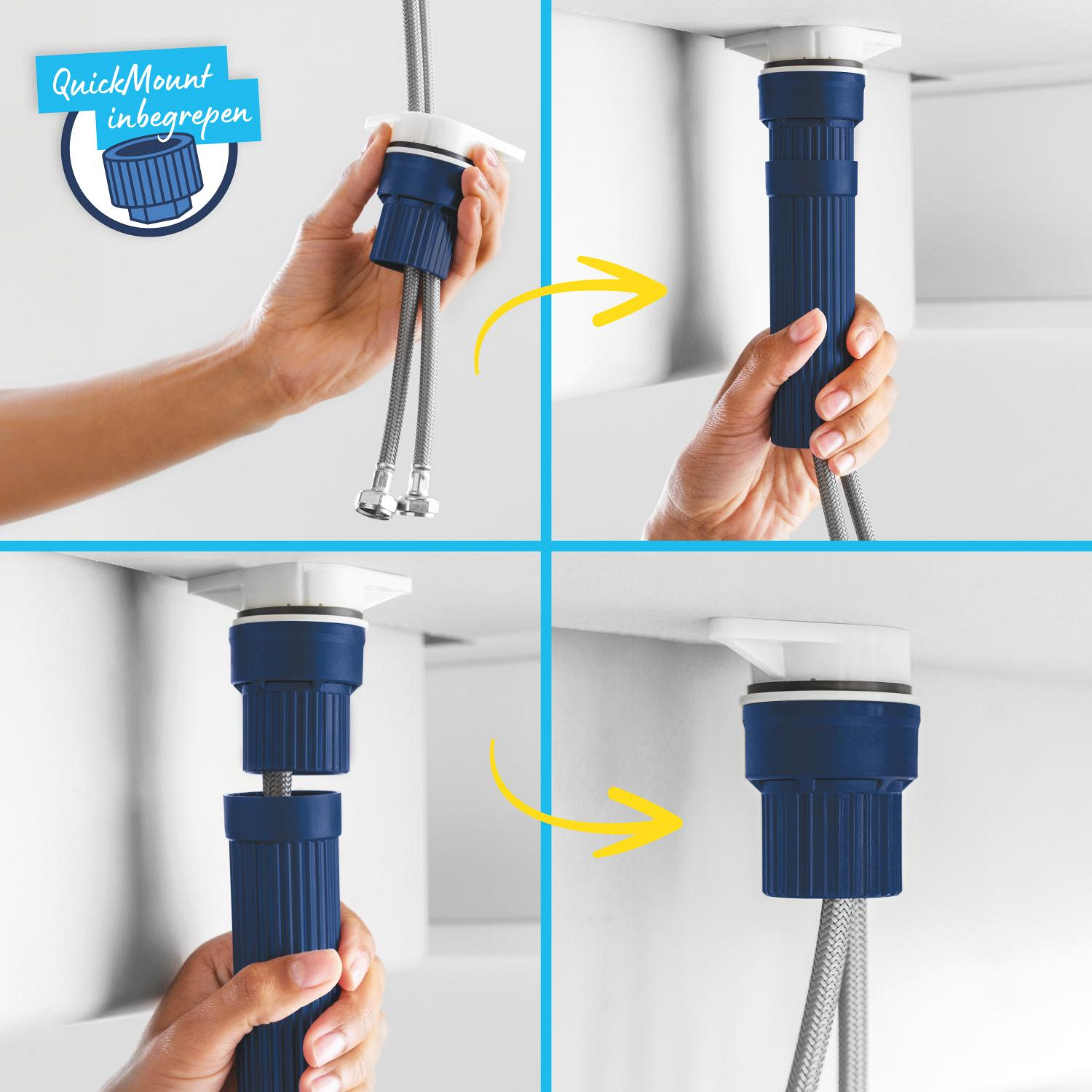 QuickMount inbegrepen