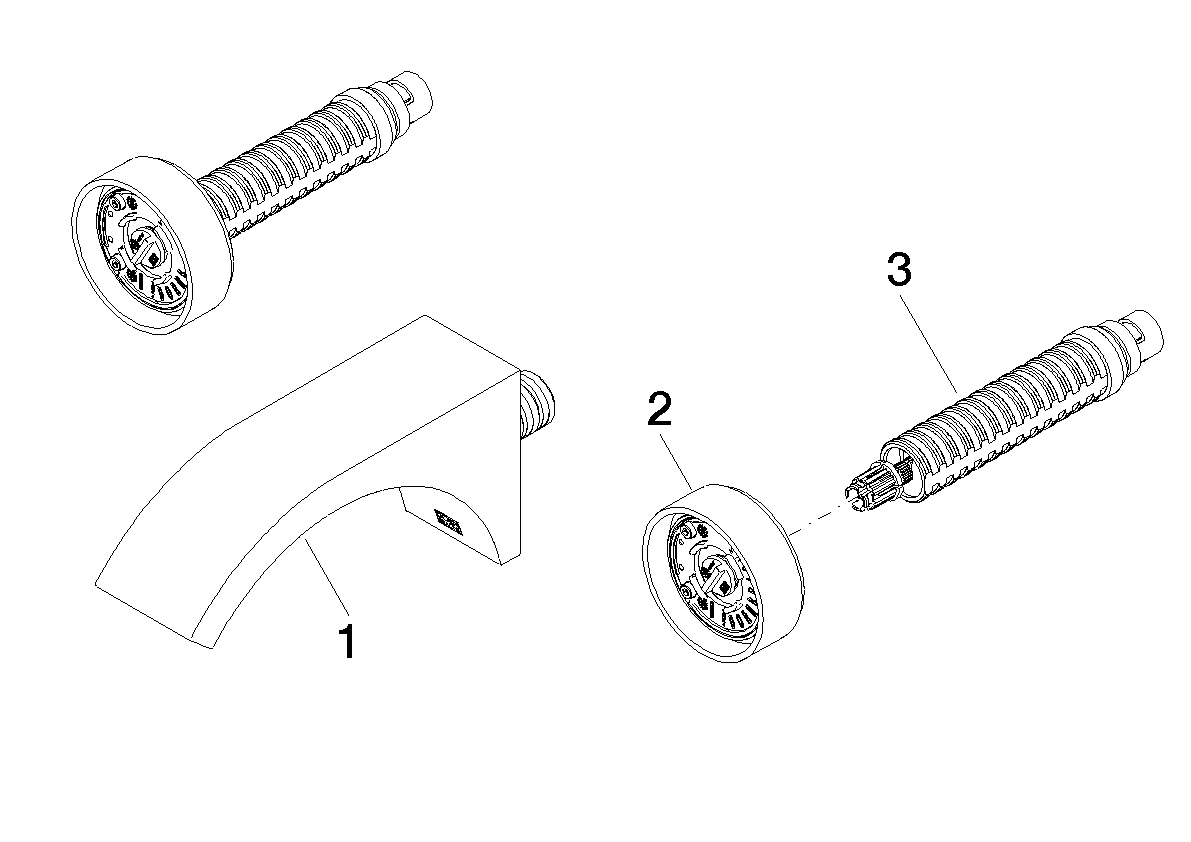 3
2
1