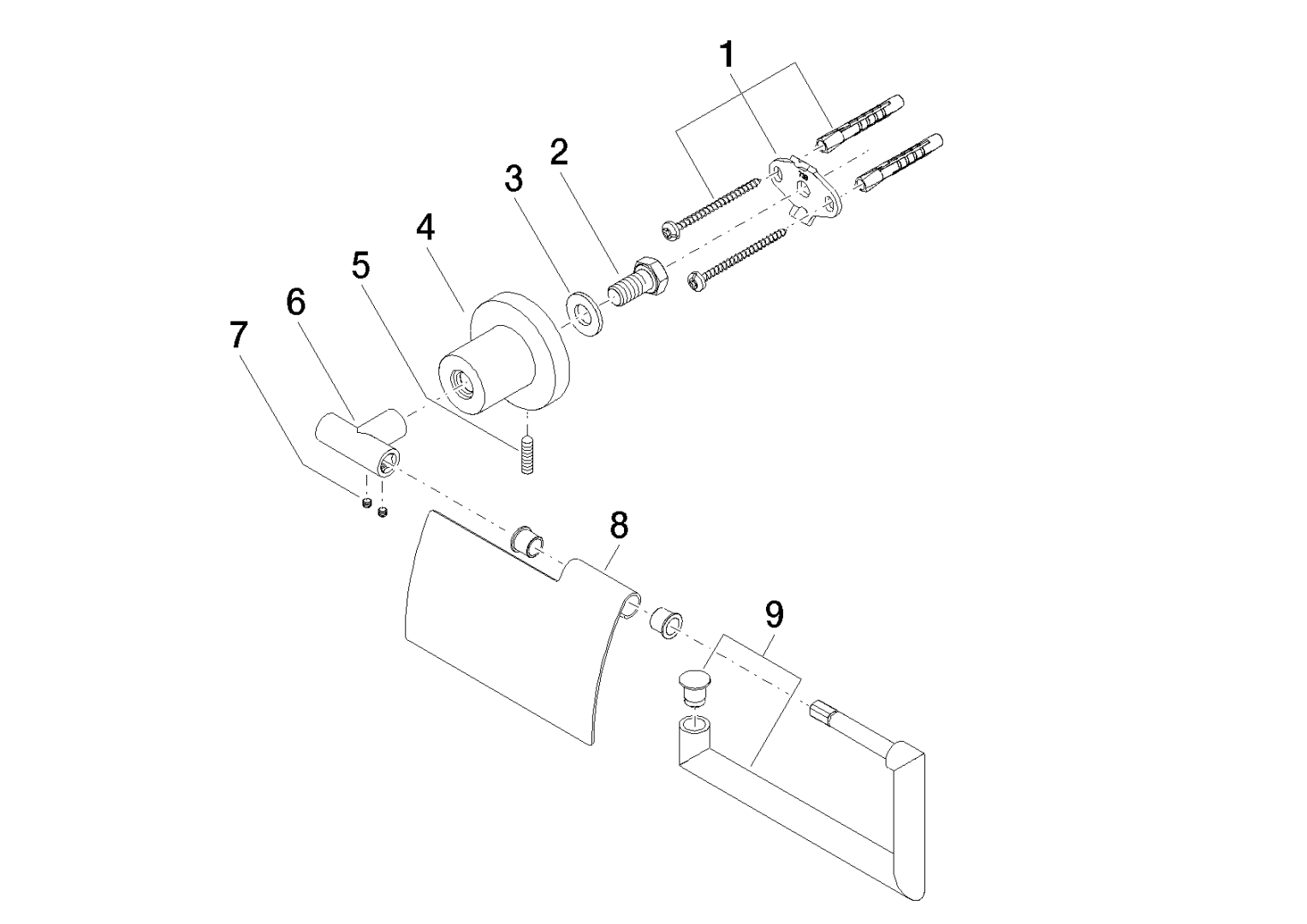 1
2
3
4
5
6
7
8
9